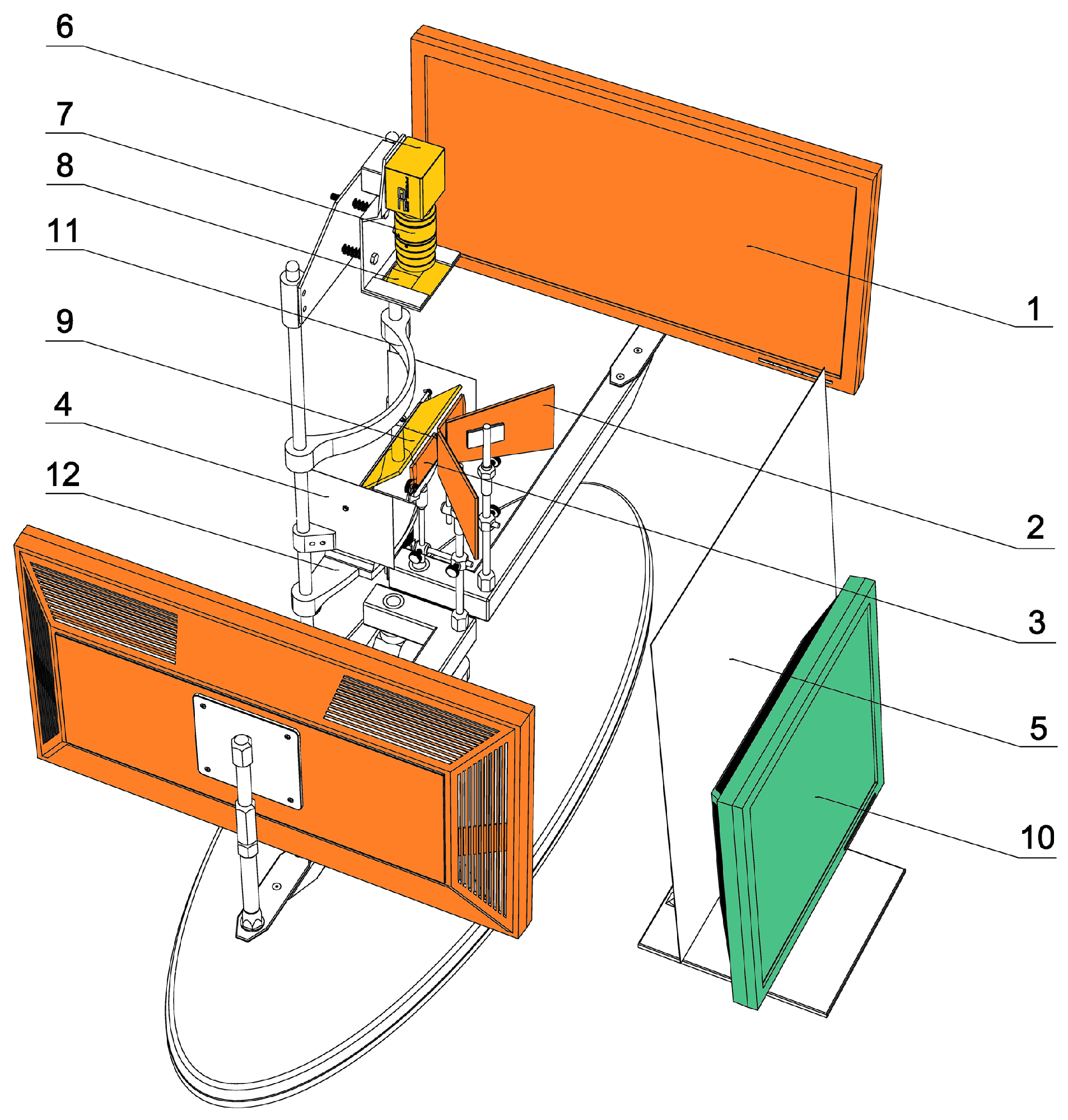 6
7
8
11
9
4
12
1
2
3
5
10