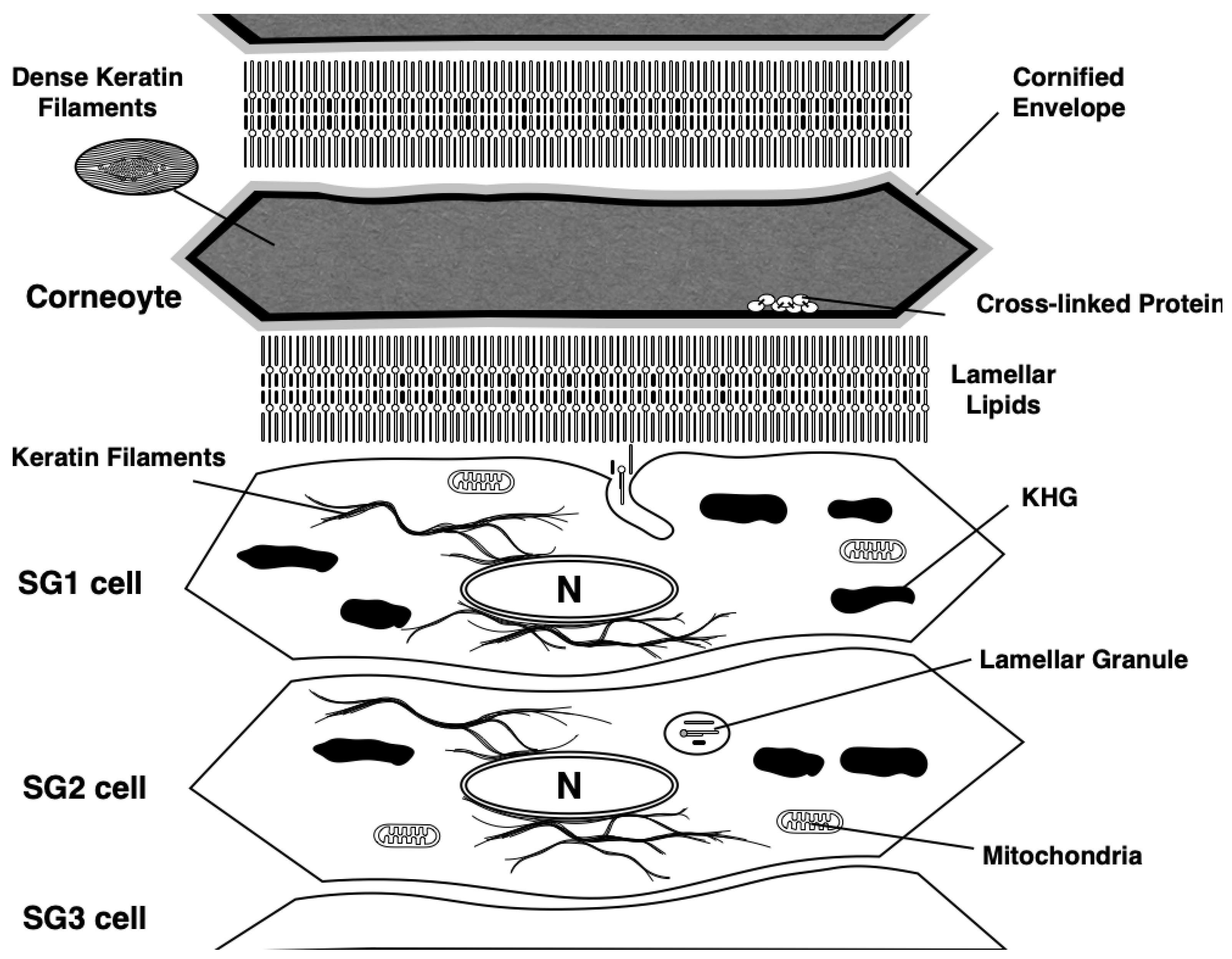 Dense Keratin Filaments

Cornified Envelope

Corneoyte

Cross-linked Protein

Lamellar Lipids

Keratin Filaments

KHG

SG1 cell

N

Lamellar Granule

SG2 cell

N

Mitochondria

SG3 cell