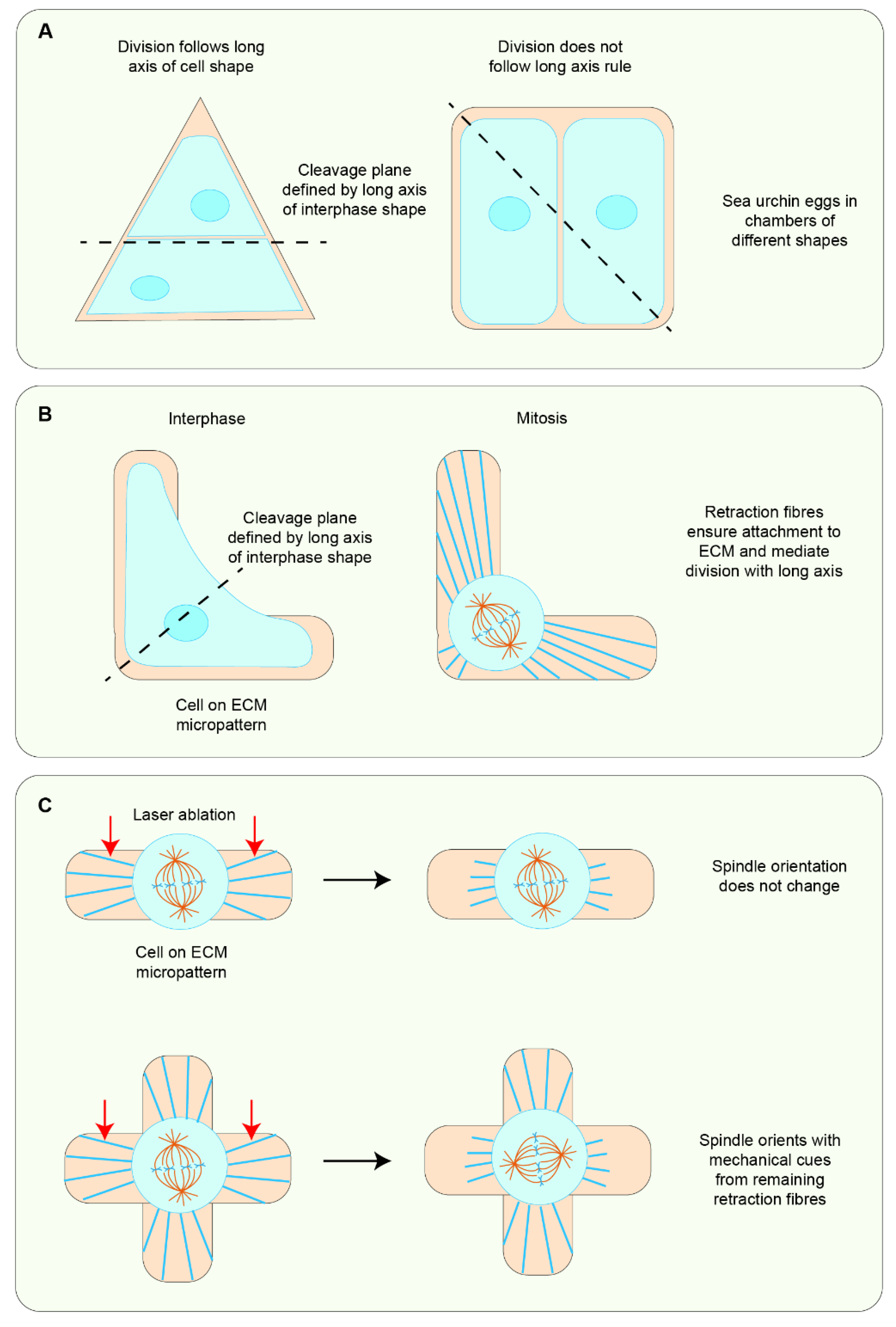 A

Division follows long axis of cell shape

Cleavage plane defined by long axis of interphase shape

Division does not follow long axis rule

Sea urchin eggs in chambers of different shapes

B

Interphase

Cleavage plane defined by long axis of interphase shape

Cell on ECM micropattern

Mitosis

Retraction fibres ensure attachment to ECM and mediate division with long axis

C

Laser ablation

Cell on ECM micropattern

Spindle orientation does not change

Spindle orients with mechanical cues from remaining retraction fibres