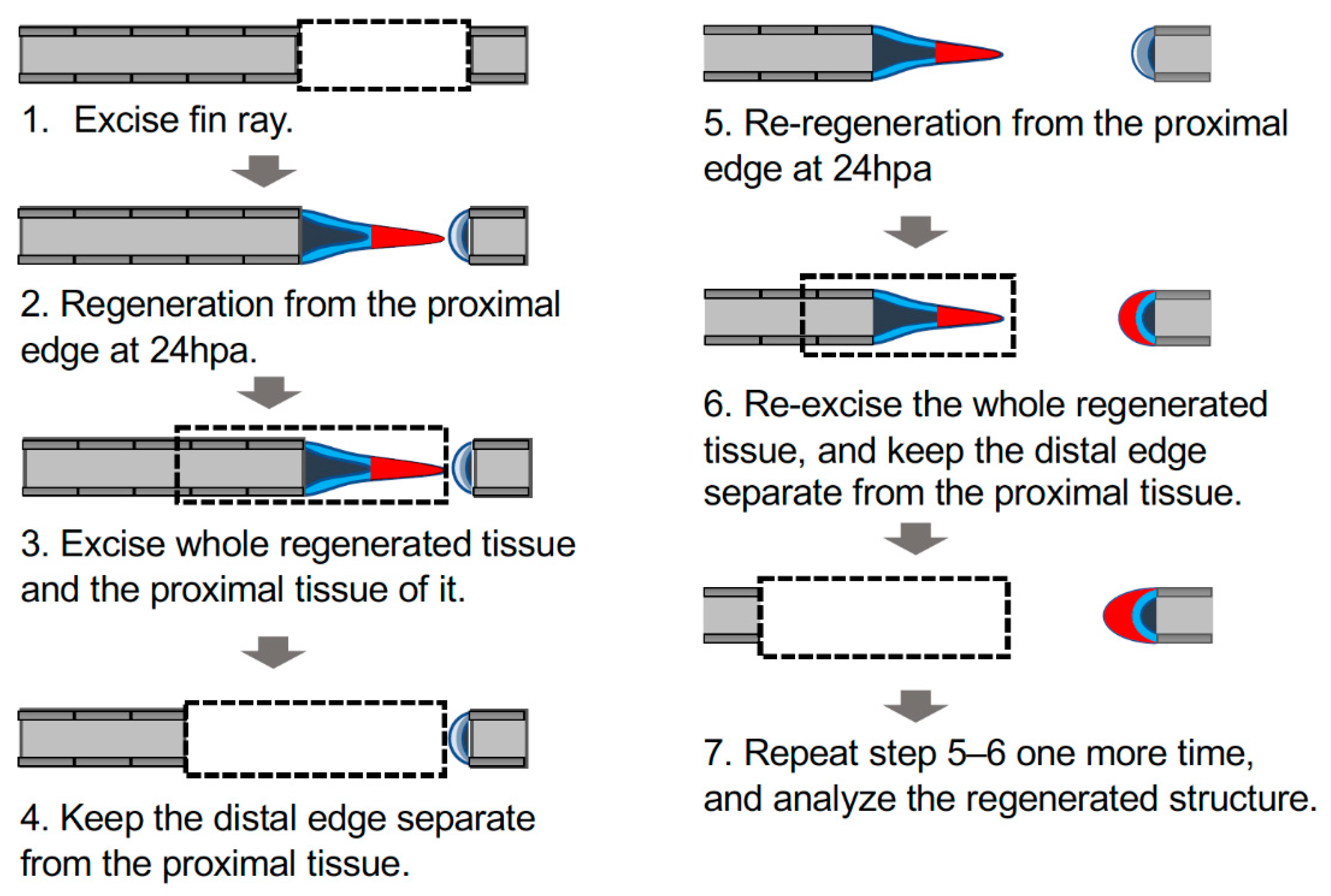 1. Excise fin ray.

2. Regeneration from the proximal edge at 24hpa.

3. Excise whole regenerated tissue and the proximal tissue of it.

4. Keep the distal edge separate from the proximal tissue.

5. Re-regeneration from the proximal edge at 24hpa

6. Re-excise the whole regenerated tissue, and keep the distal edge separate from the proximal tissue.

7. Repeat step 5–6 one more time, and analyze the regenerated structure.