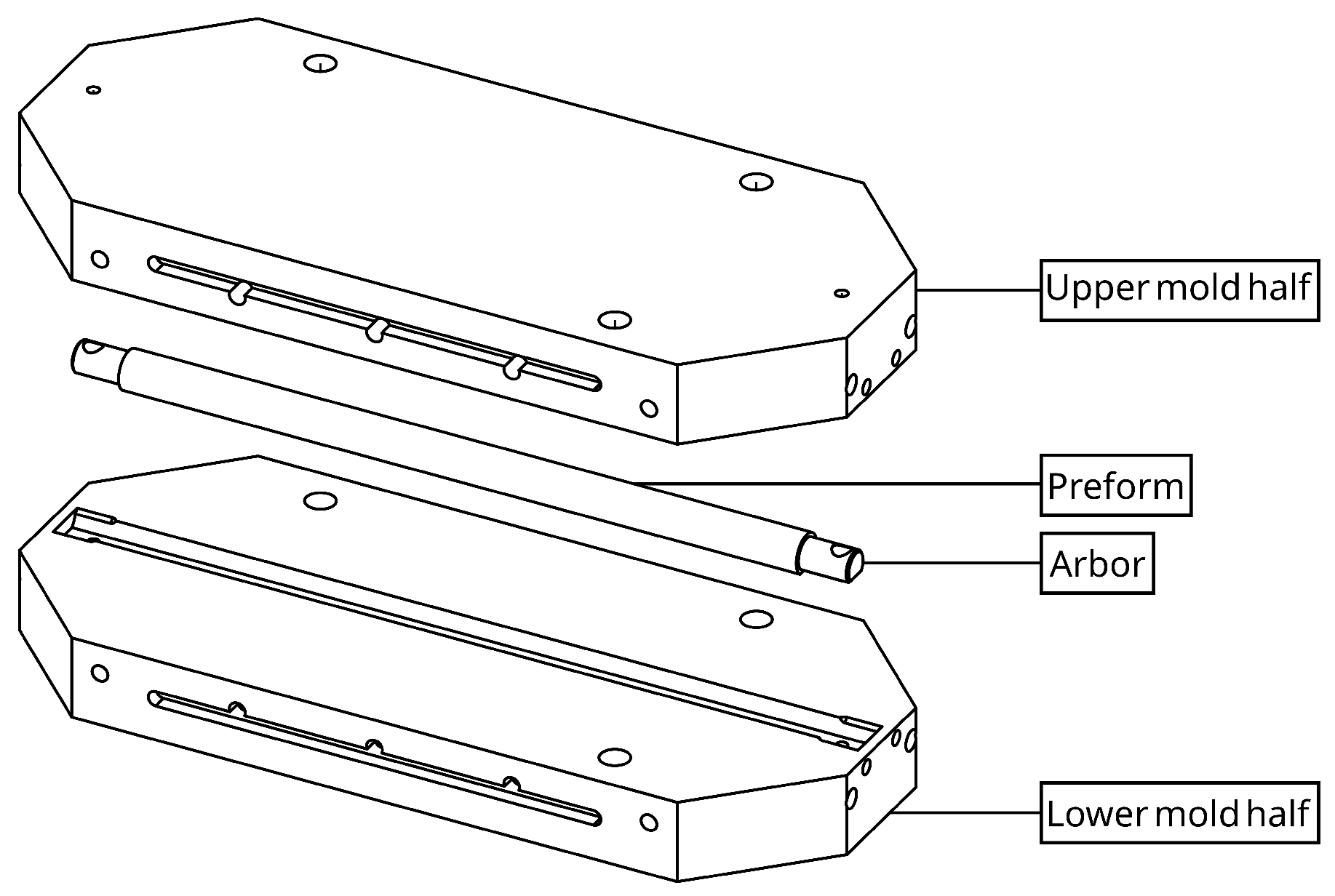 Upper mold half

Preform

Arbor

Lower mold half