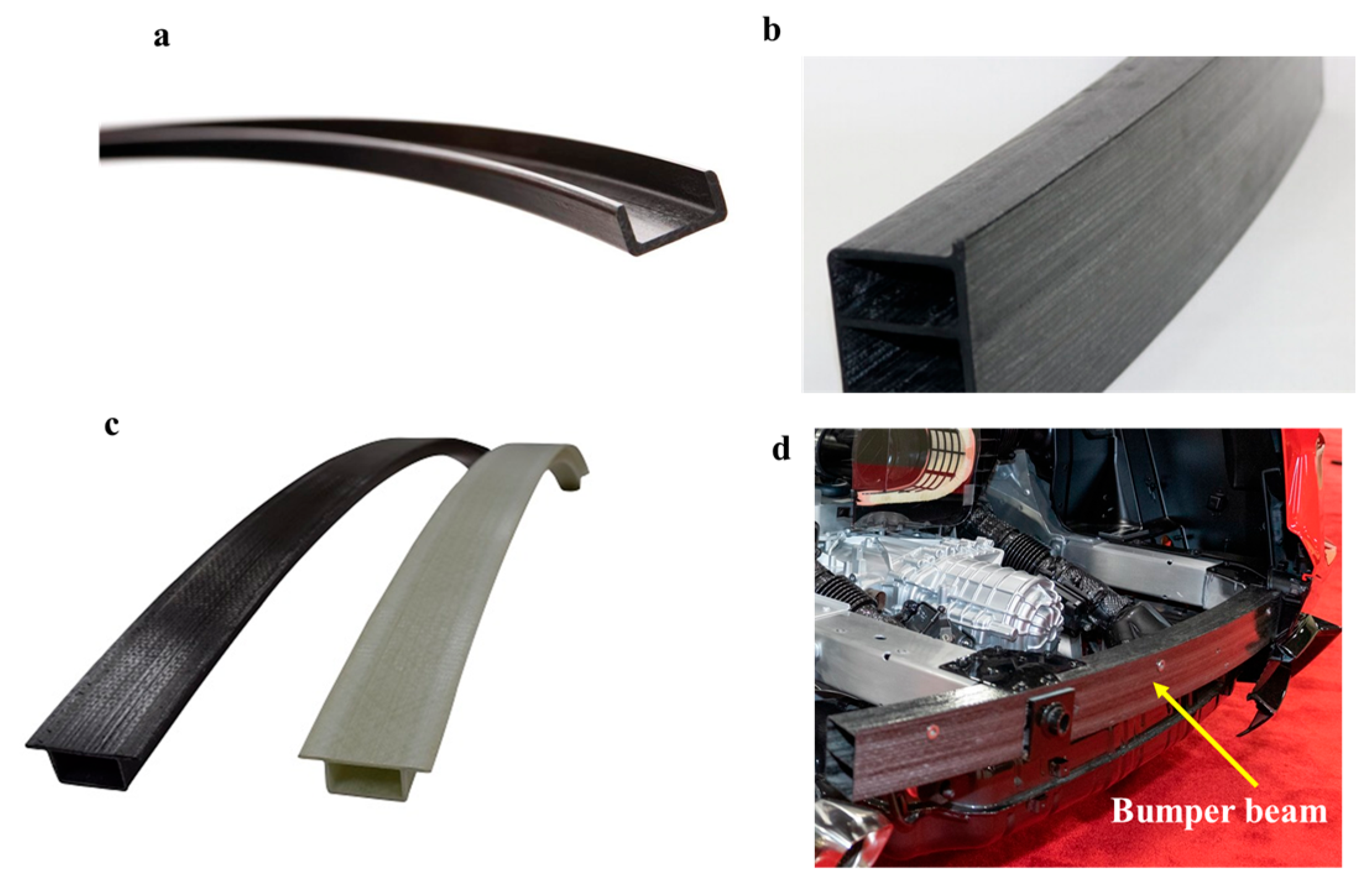 a

b

c

d

Bumper beam