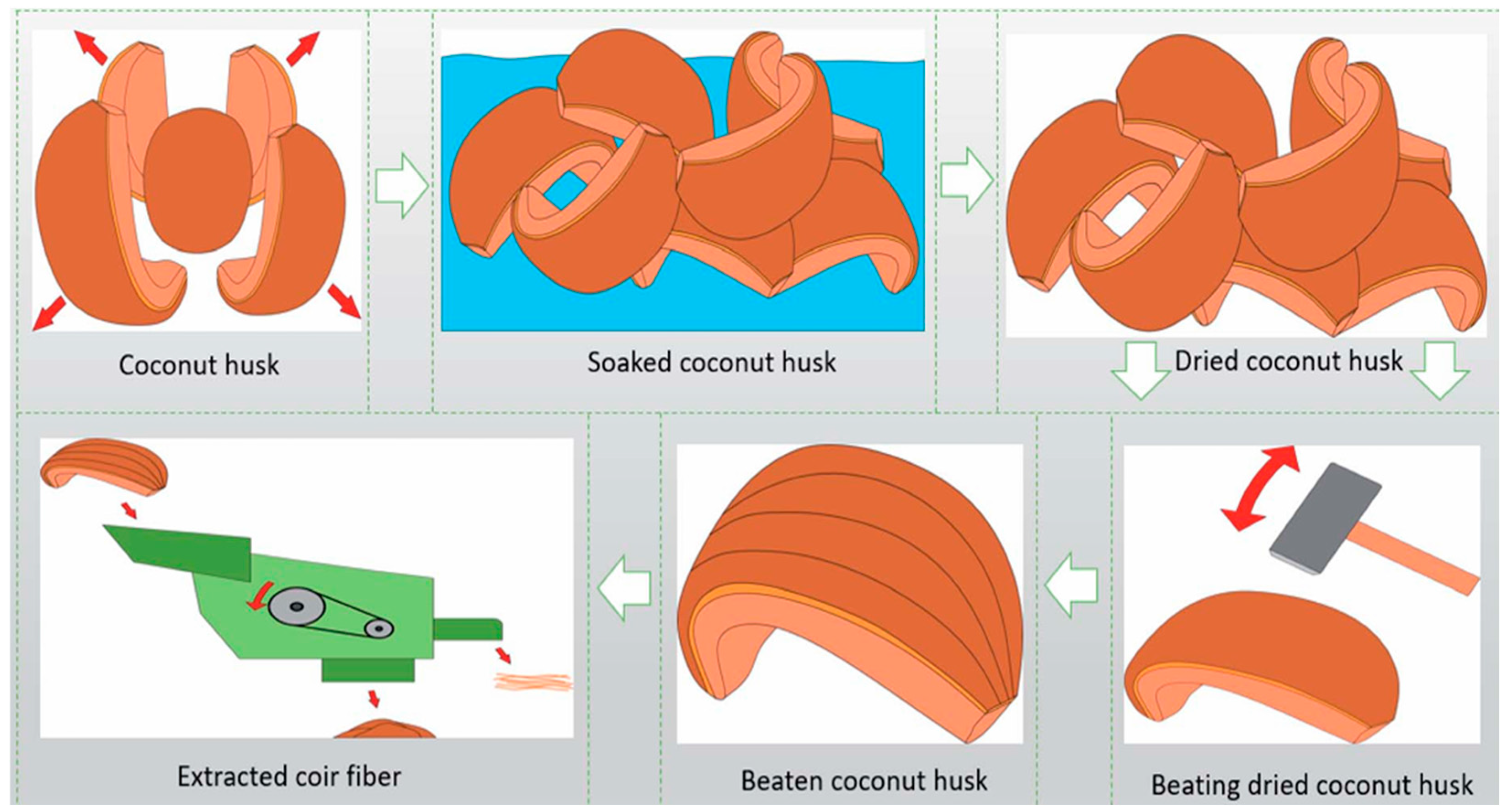 Coconut husk

Soaked coconut husk

Dried coconut husk

Beating dried coconut husk

Beaten coconut husk

Extracted coir fiber