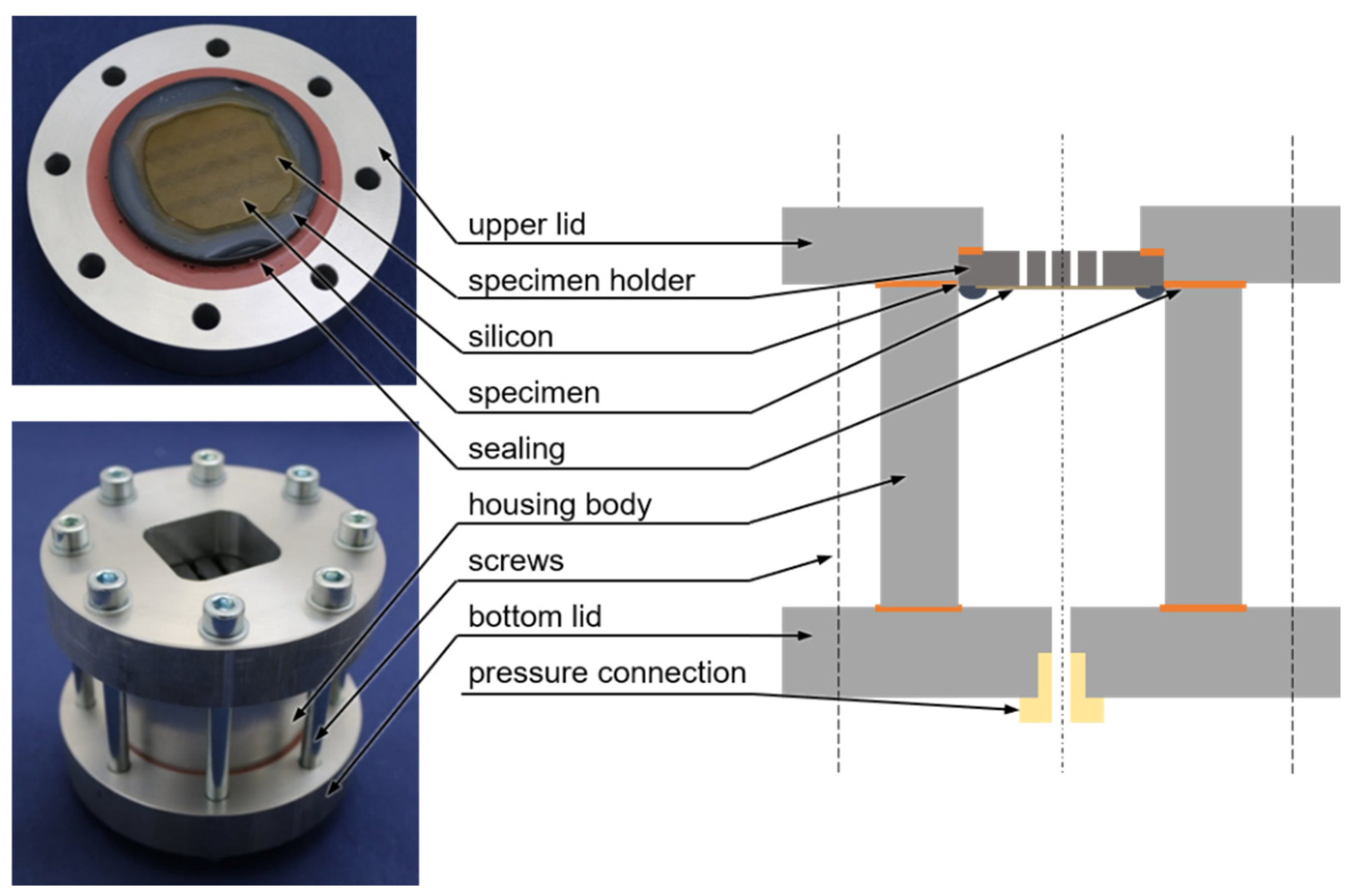 upper lid
specimen holder
silicon
specimen
sealing
housing body
screws
bottom lid
pressure connection