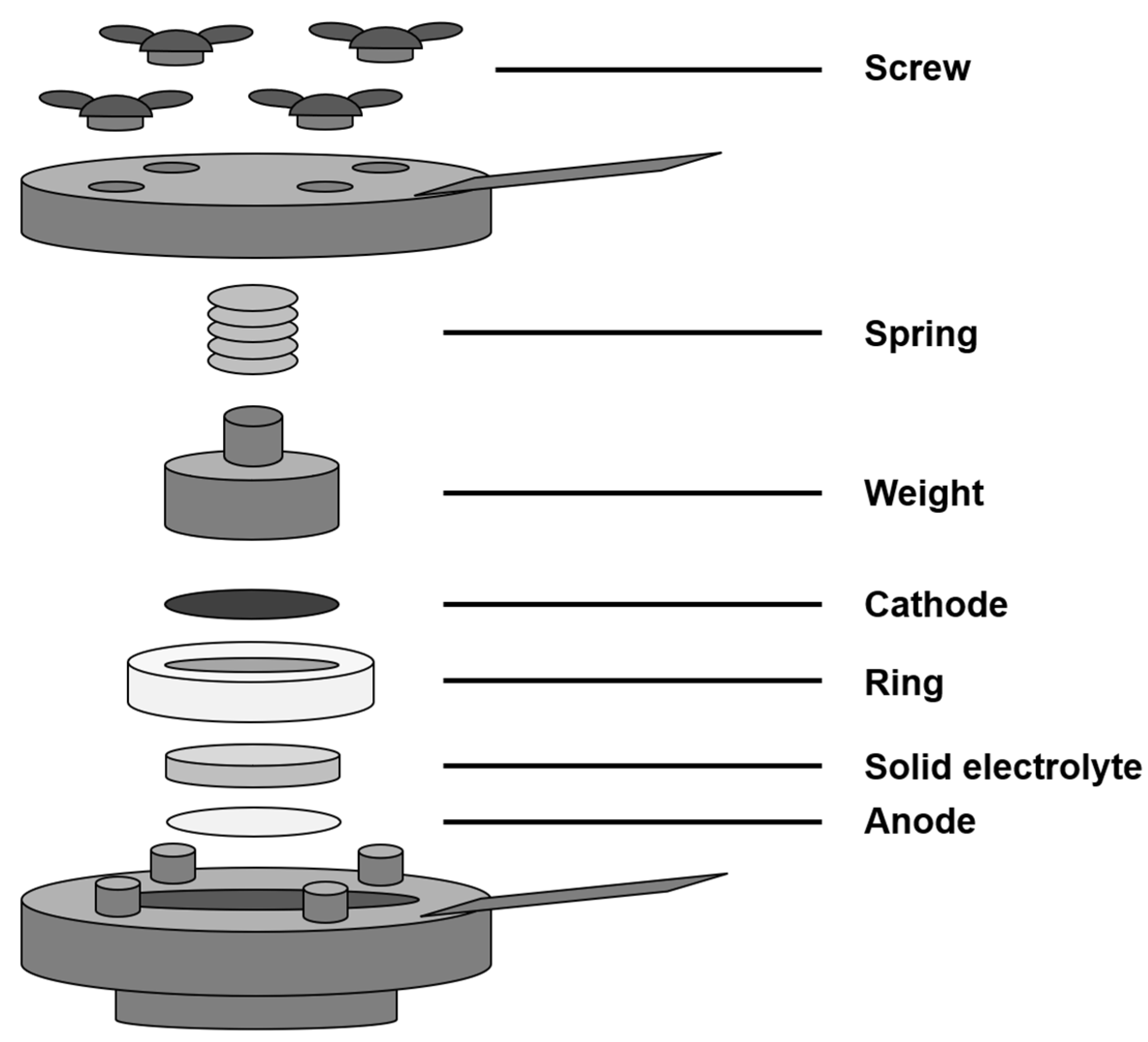 Screw

Spring

Weight

Cathode

Ring

Solid electrolyte

Anode