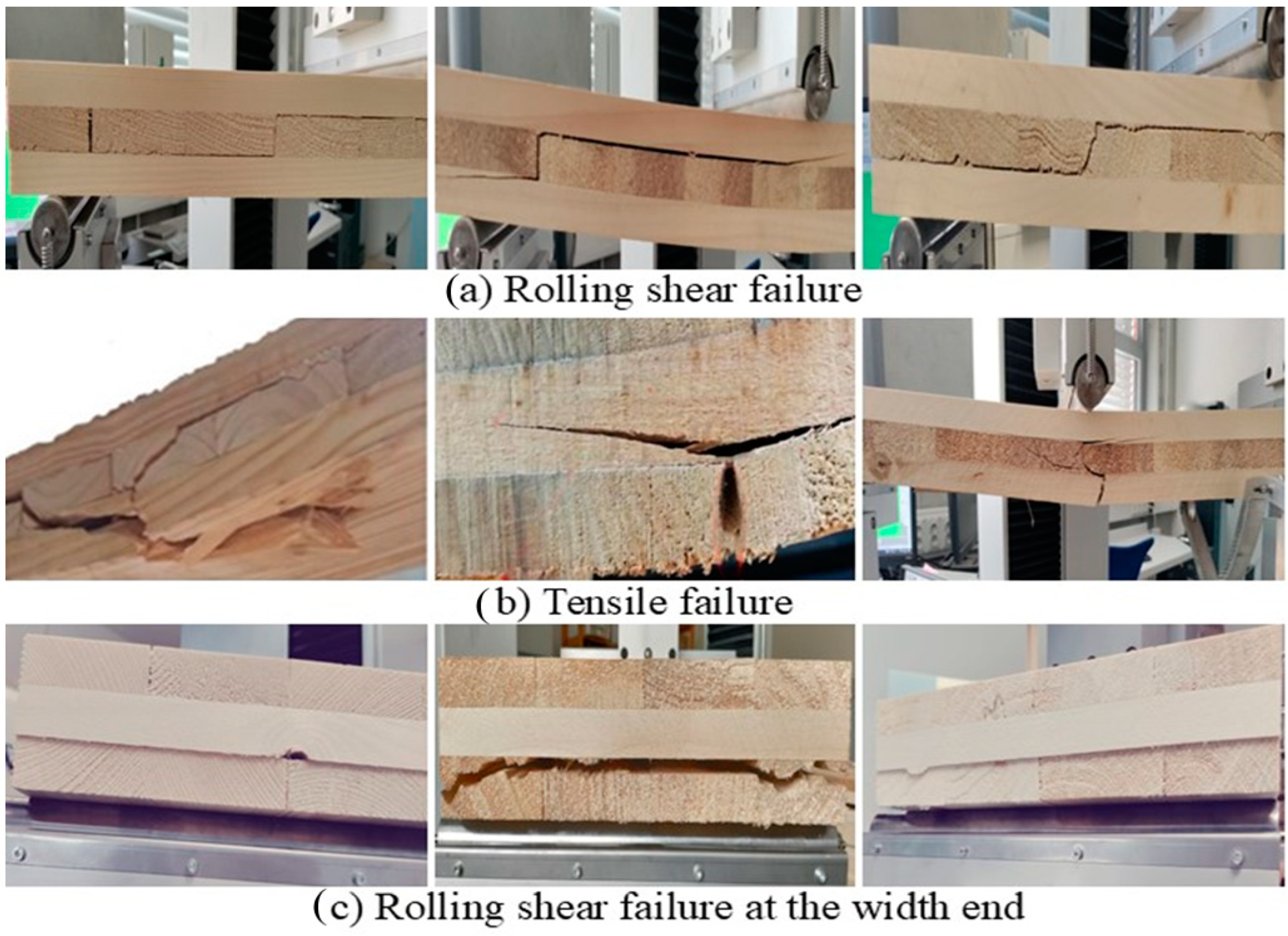 (a) Rolling shear failure

(b) Tensile failure

(c) Rolling shear failure at the width end