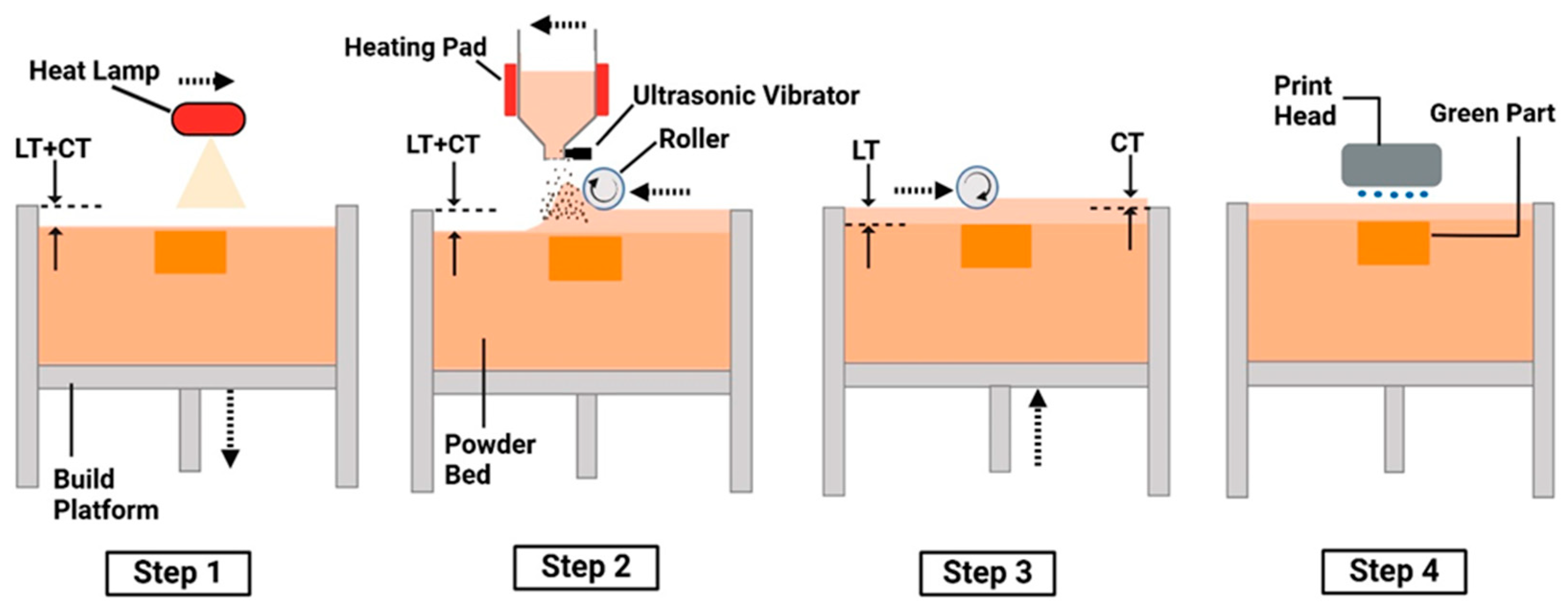 Heat Lamp

LT+CT

Build Platform

Step 1

Heating Pad

Ultrasonic Vibrator

Roller

LT+CT

Powder Bed

Step 2

LT

CT

Step 3

Print Head

Green Part

Step 4