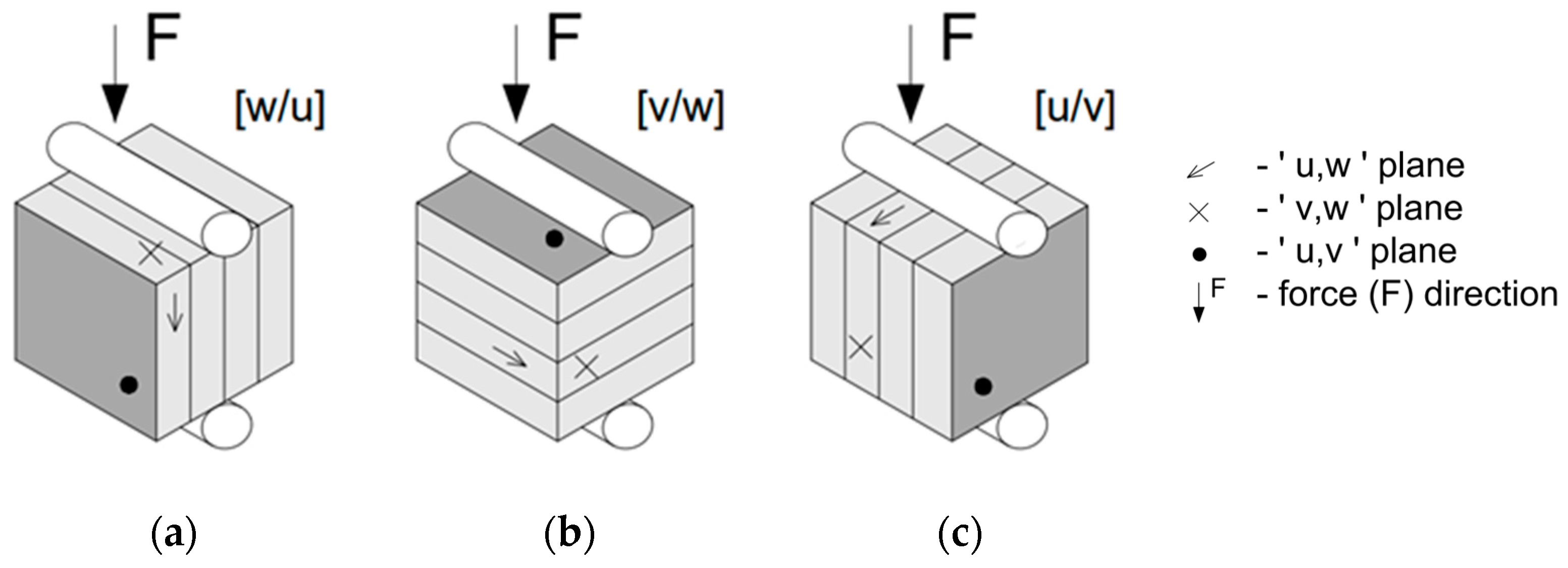 F
[w/u]

F
[v/w]

F
[u/v]

- ' u,w ' plane
- ' v,w ' plane
- ' u,v ' plane
F - force (F) direction

(a)

(b)

(c)