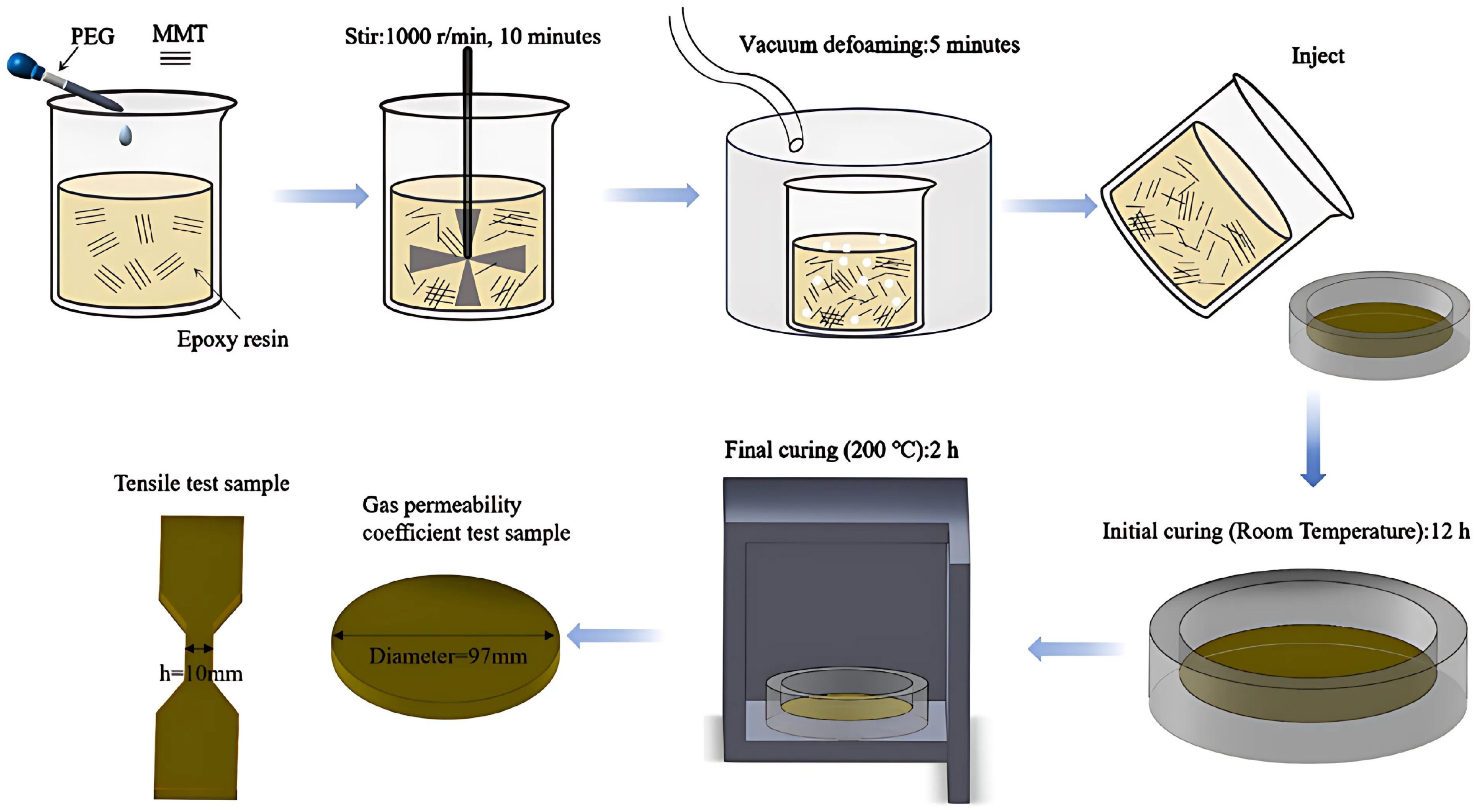 PEG

MMT

Epoxy resin

Stir:1000 r/min, 10 minutes

Vacuum defoaming:5 minutes

Inject

Initial curing (Room Temperature):12 h

Final curing (200 ℃):2 h

Gas permeability coefficient test sample

Diameter=97mm

Tensile test sample

h=10mm