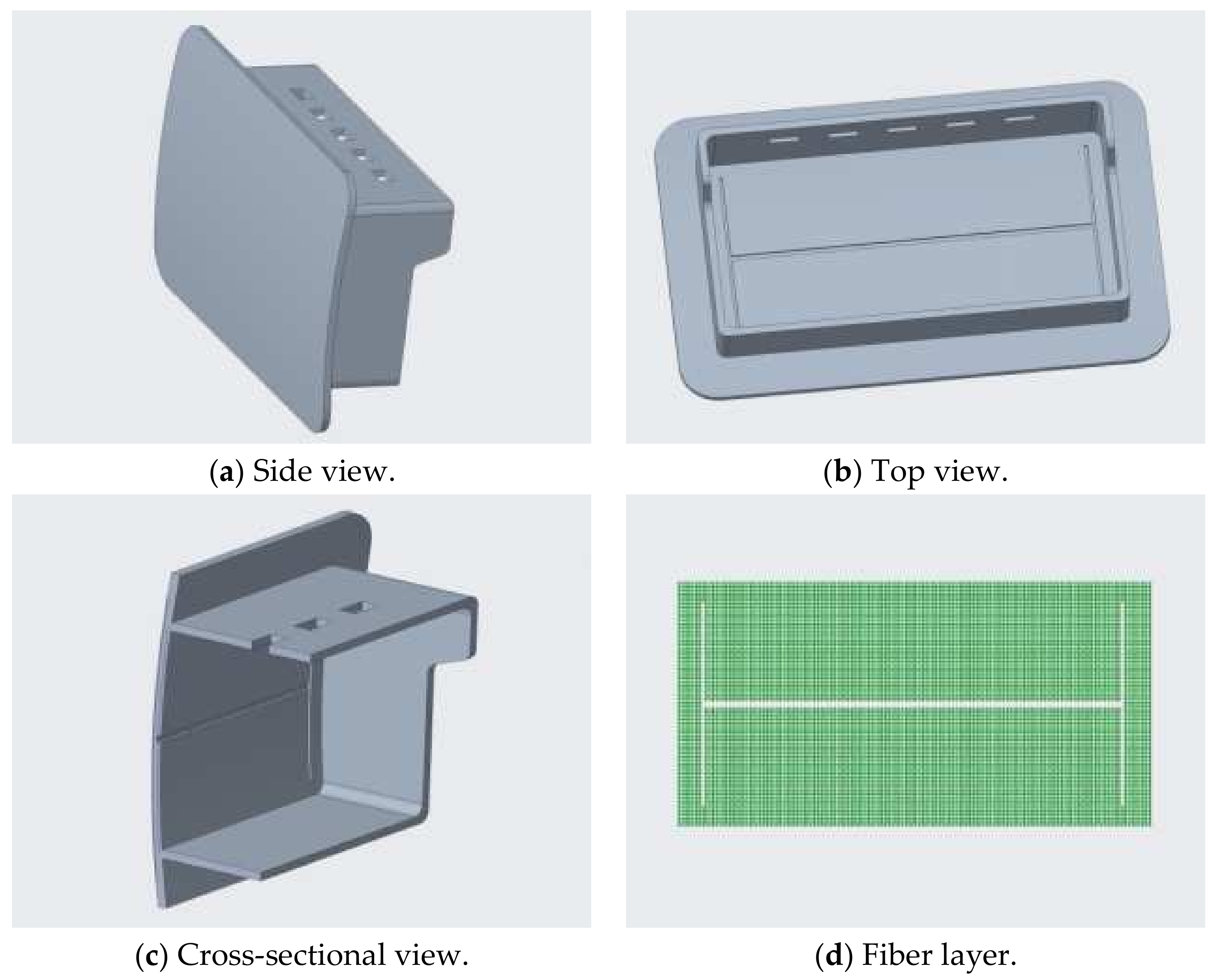 (a) Side view.

(b) Top view.

(c) Cross-sectional view.

(d) Fiber layer.