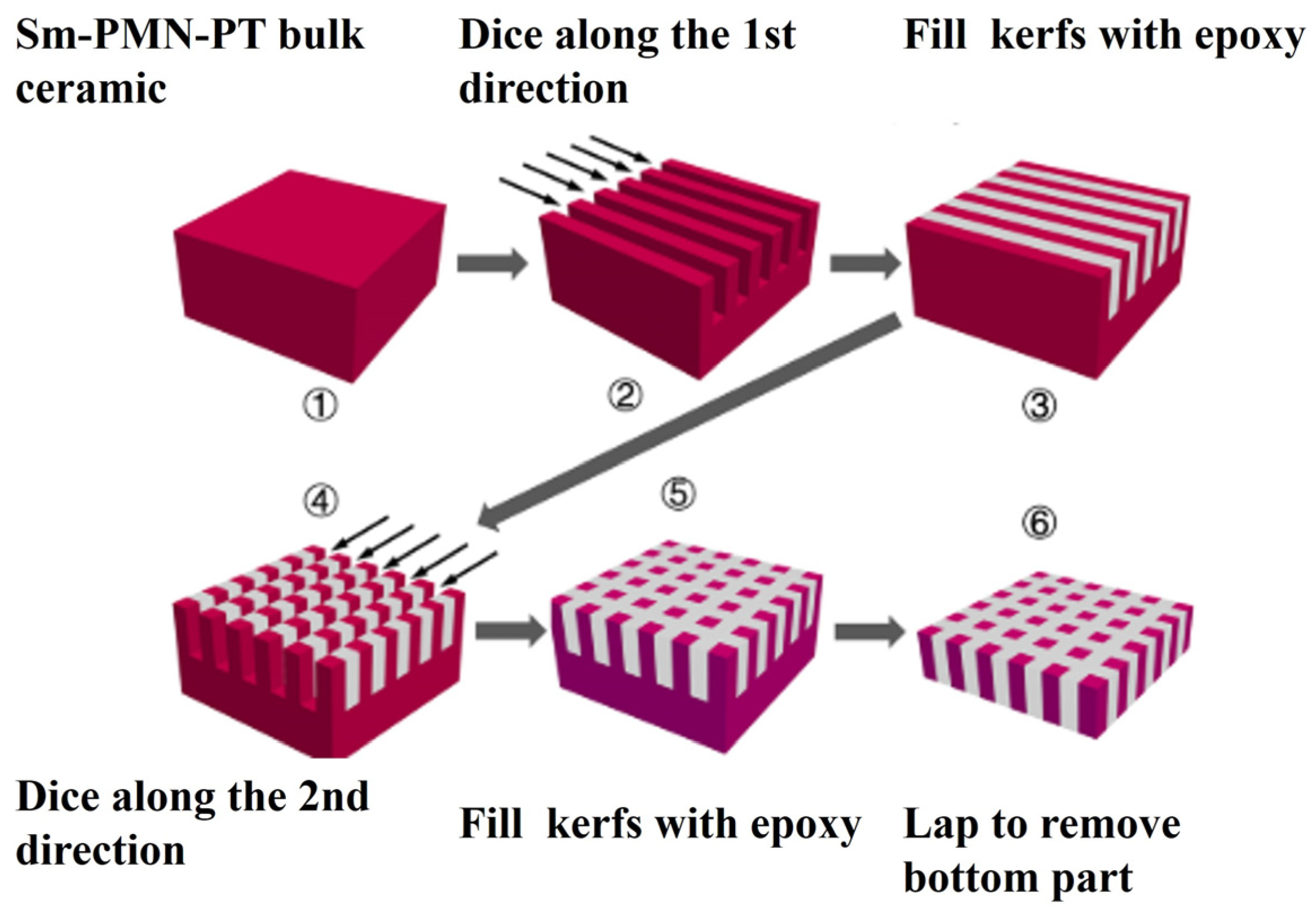 Sm-PMN-PT bulk ceramic

Dice along the 1st direction

Fill kerfs with epoxy

①

②

③

④

⑤

⑥

Dice along the 2nd direction

Fill kerfs with epoxy

Lap to remove bottom part