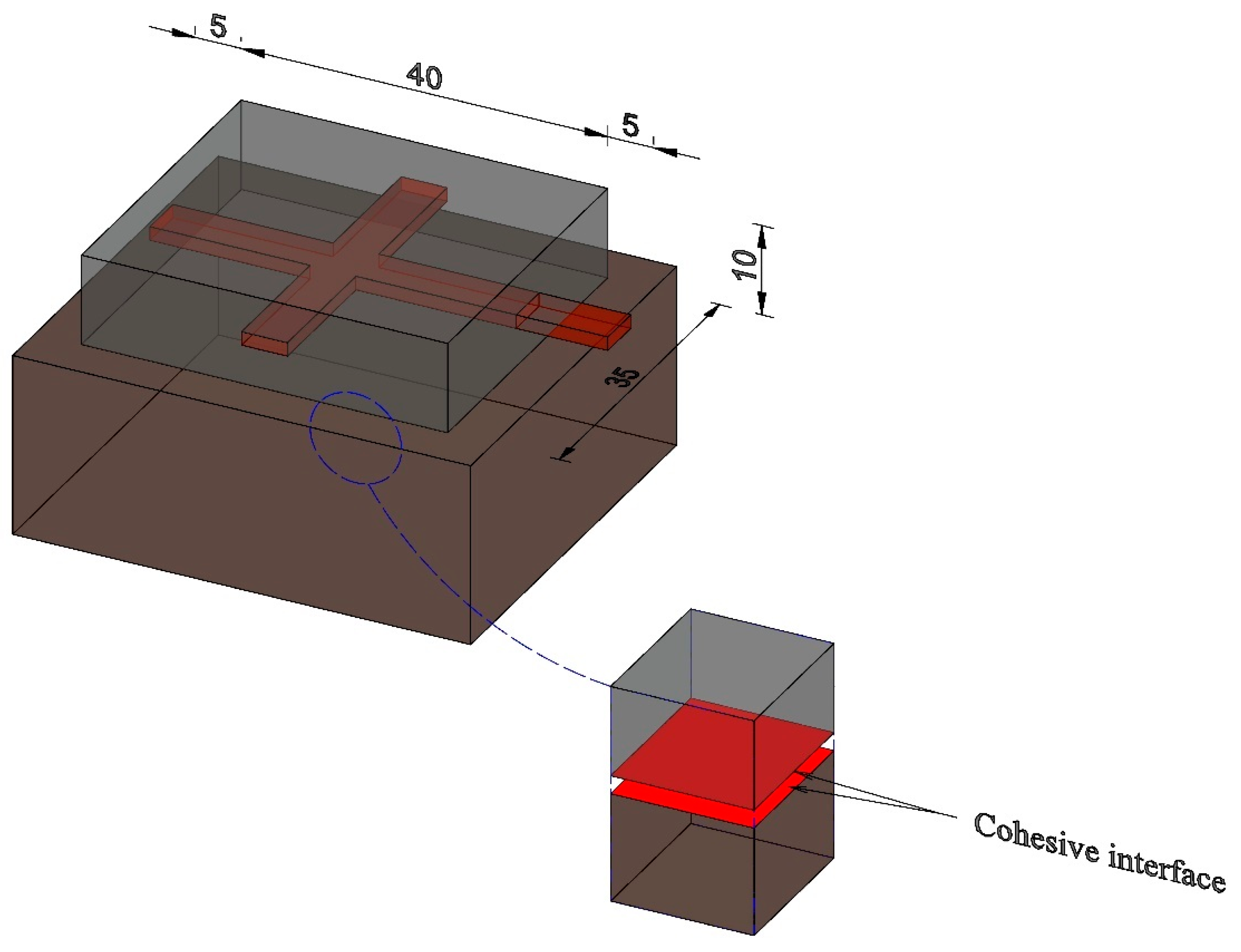 5
40
5
10
35
Cohesive interface