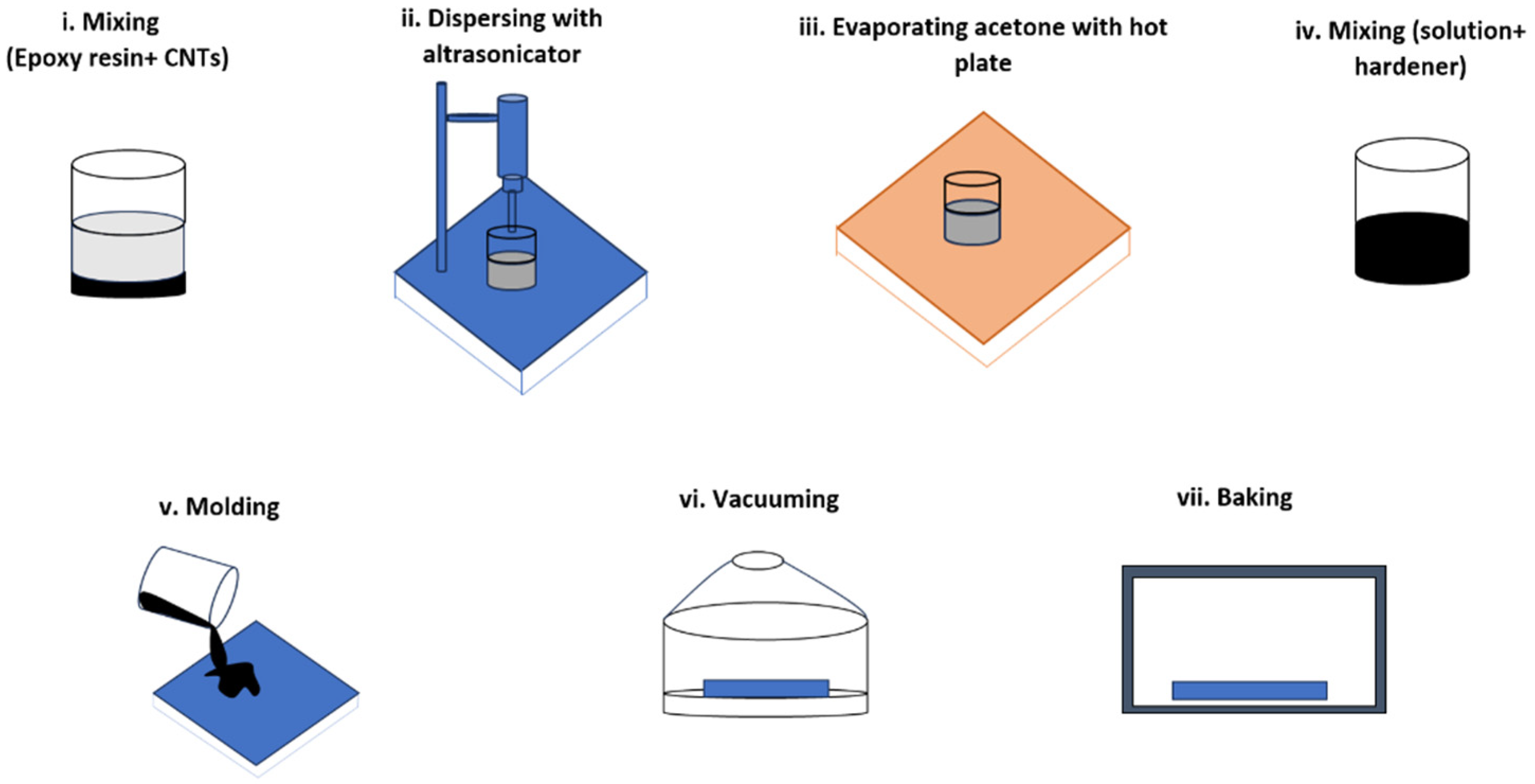 i. Mixing (Epoxy resin+ CNTs)

ii. Dispersing with altrasonicator

iii. Evaporating acetone with hot plate

iv. Mixing (solution+ hardener)

v. Molding

vi. Vacuuming

vii. Baking