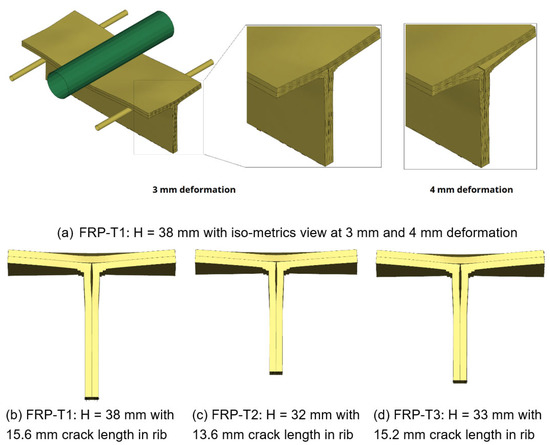 3 mm deformation

4 mm deformation

(a) FRP-T1: H = 38 mm with iso-metrics view at 3 mm and 4 mm deformation

(b) FRP-T1: H = 38 mm with 15.6 mm crack length in rib

(c) FRP-T2: H = 32 mm with 13.6 mm crack length in rib

(d) FRP-T3: H = 33 mm with 15.2 mm crack length in rib