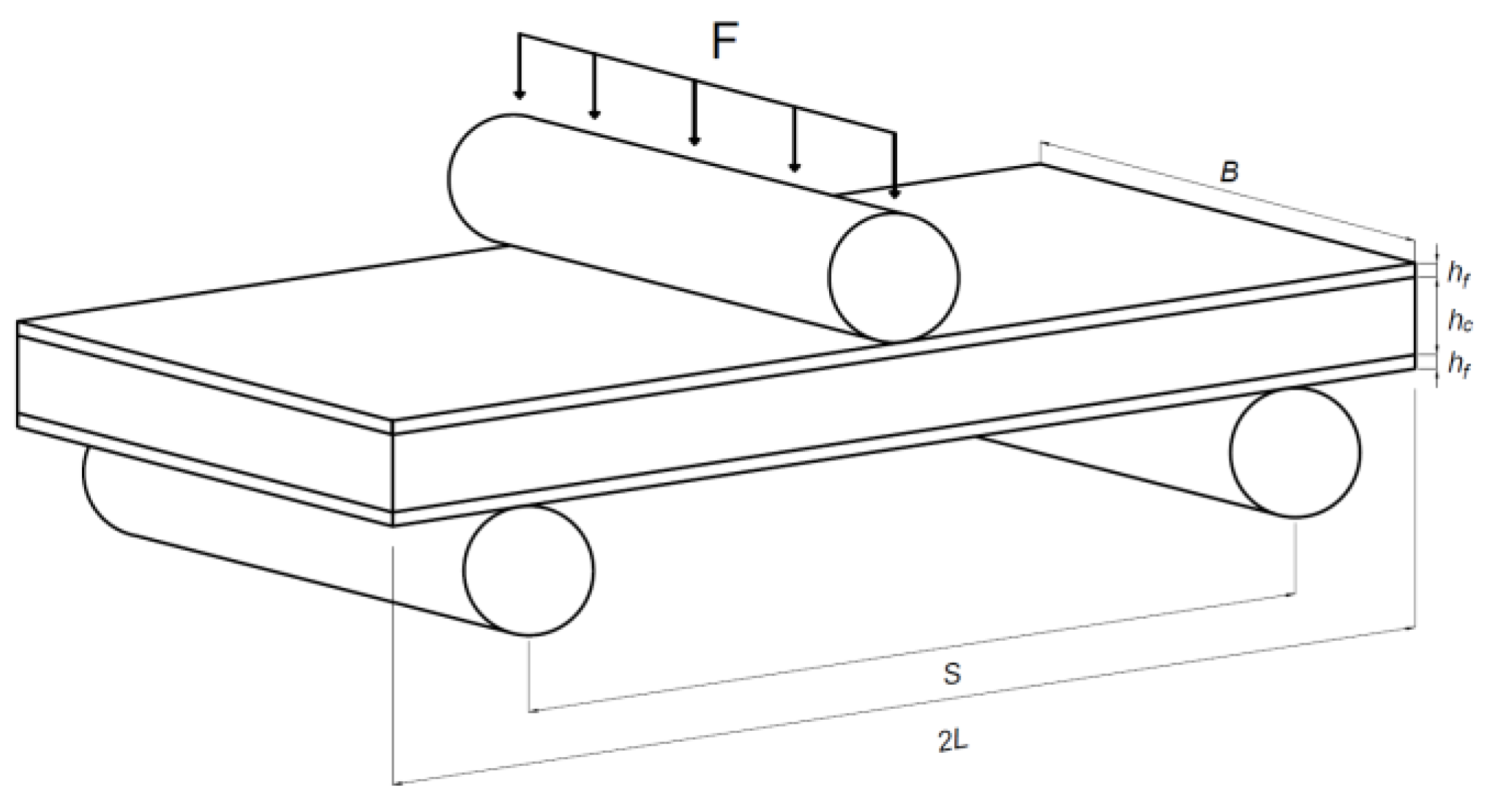 F

B

$h_f$

$h_c$

$h_f$

S

2L