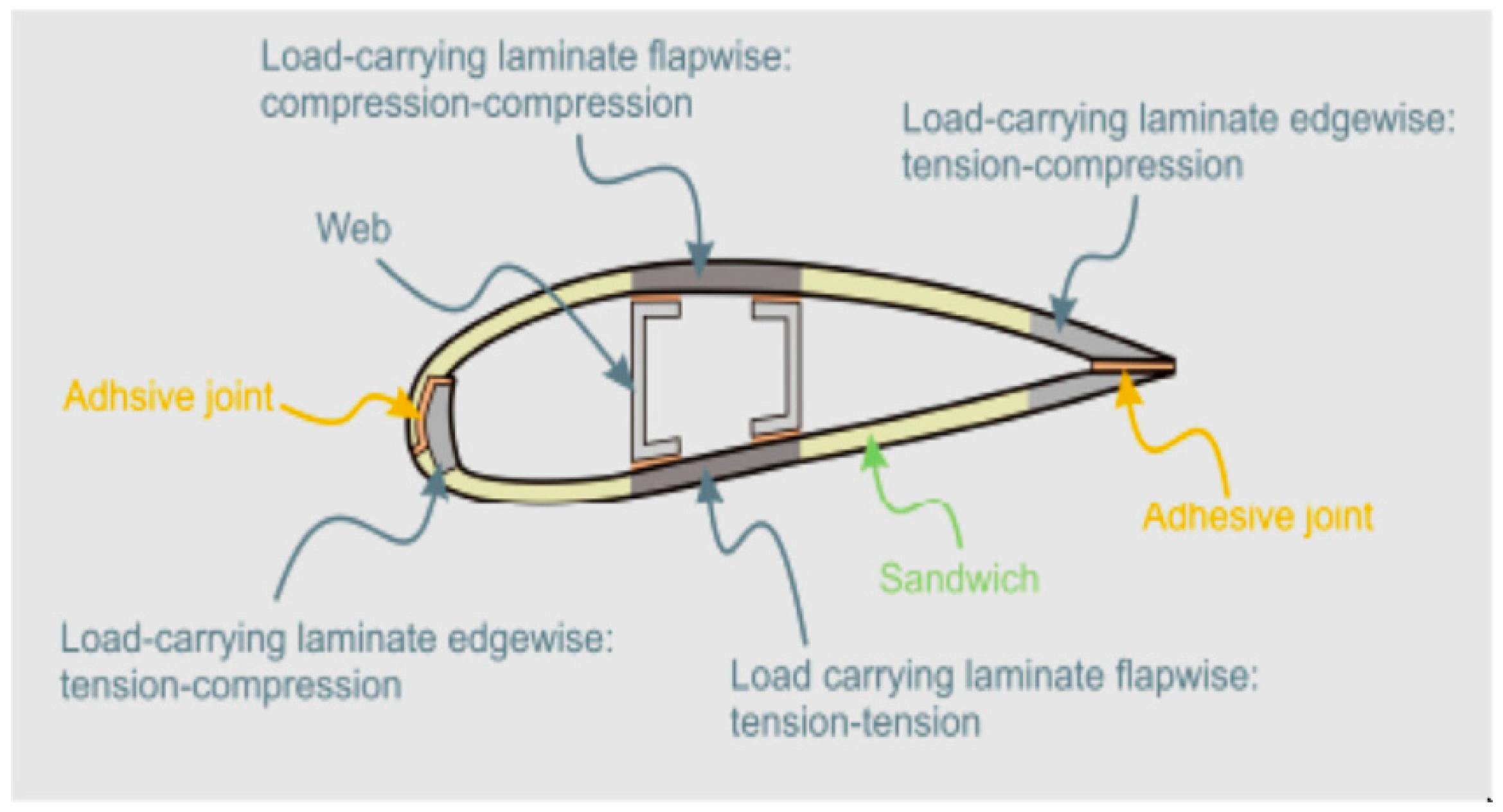 Load-carrying laminate flapwise: compression-compression

Load-carrying laminate edgewise: tension-compression

Web

Adhsive joint

Adhesive joint

Sandwich

Load-carrying laminate edgewise: tension-compression

Load carrying laminate flapwise: tension-tension