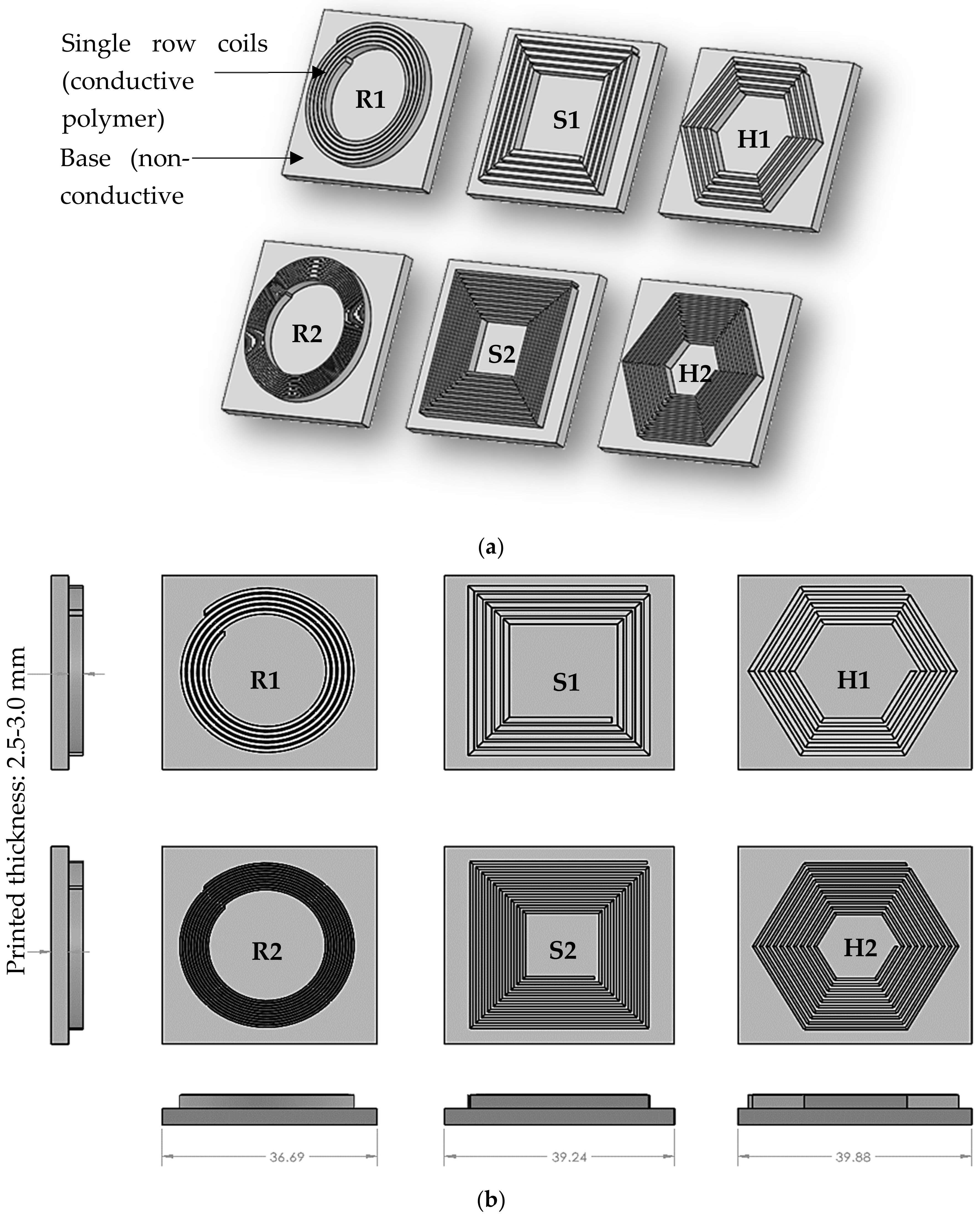 Single row coils (conductive polymer)

Base (non-conductive

R1

S1

H1

R2

S2

H2

(a)

Printed thickness: 2.5-3.0 mm

R1

S1

H1

R2

S2

H2

36.69

39.24

39.88

(b)