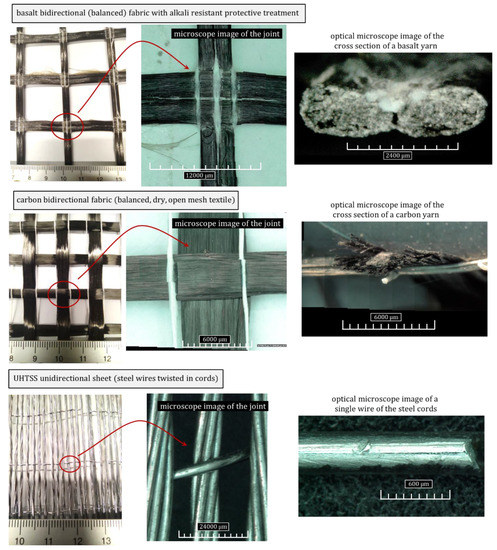 basalt bidirectional (balanced) fabric with alkali resistant protective treatment

7 8 9 10 11 12 13

microscope image of the joint

12000 µm

optical microscope image of the cross section of a basalt yarn

2400 µm

carbon bidirectional fabric (balanced, dry, open mesh textile)

8 9 10 11 12

microscope image of the joint

6000 µm

optical microscope image of the cross section of a carbon yarn

6000 µm

UHTSS unidirectional sheet (steel wires twisted in cords)

10 11 12 13

microscope image of the joint

24000 µm

optical microscope image of a single wire of the steel cords

600 µm