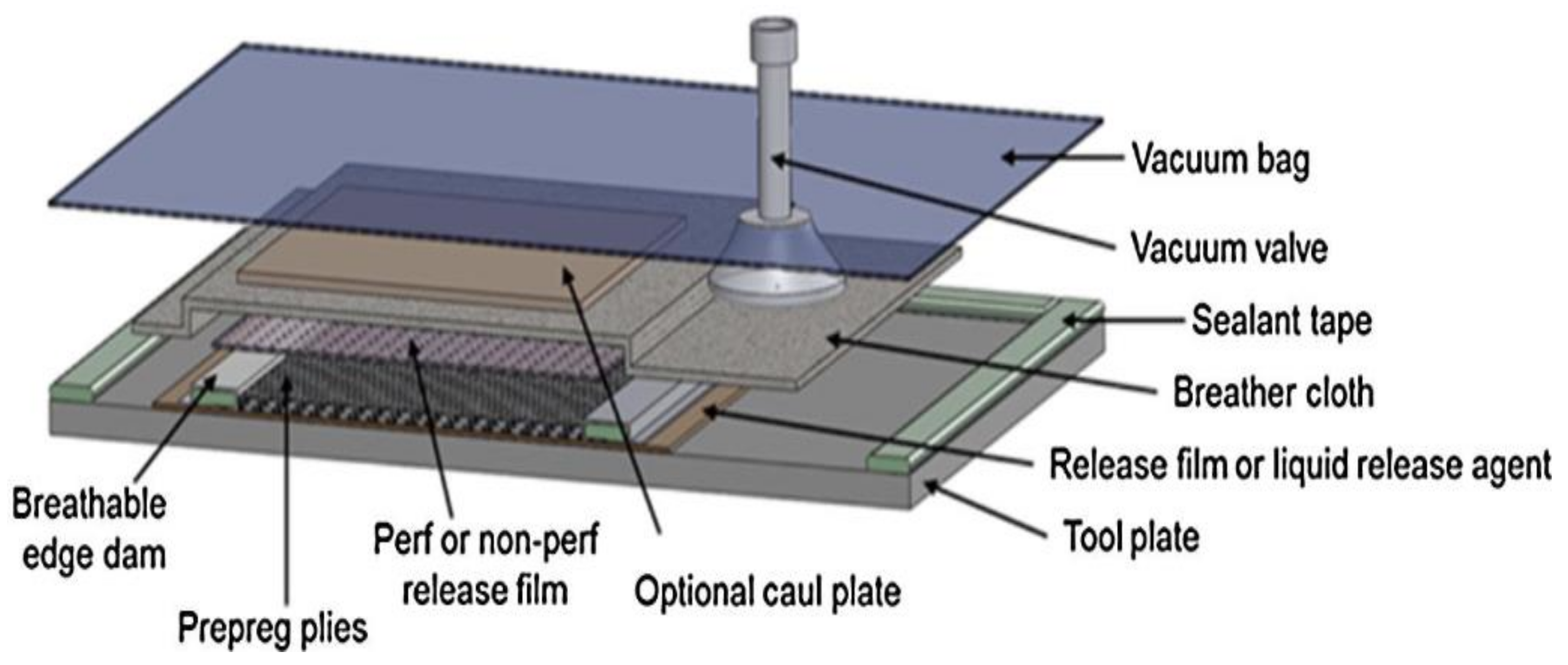 Vacuum bag
Vacuum valve
Sealant tape
Breather cloth
Release film or liquid release agent
Tool plate
Breathable edge dam
Prepreg plies
Perf or non-perf release film
Optional caul plate