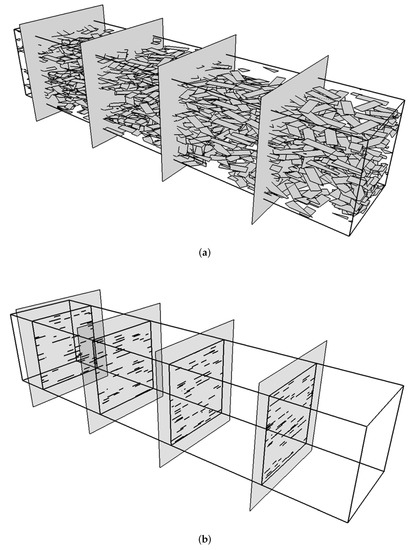 (a)

(b)