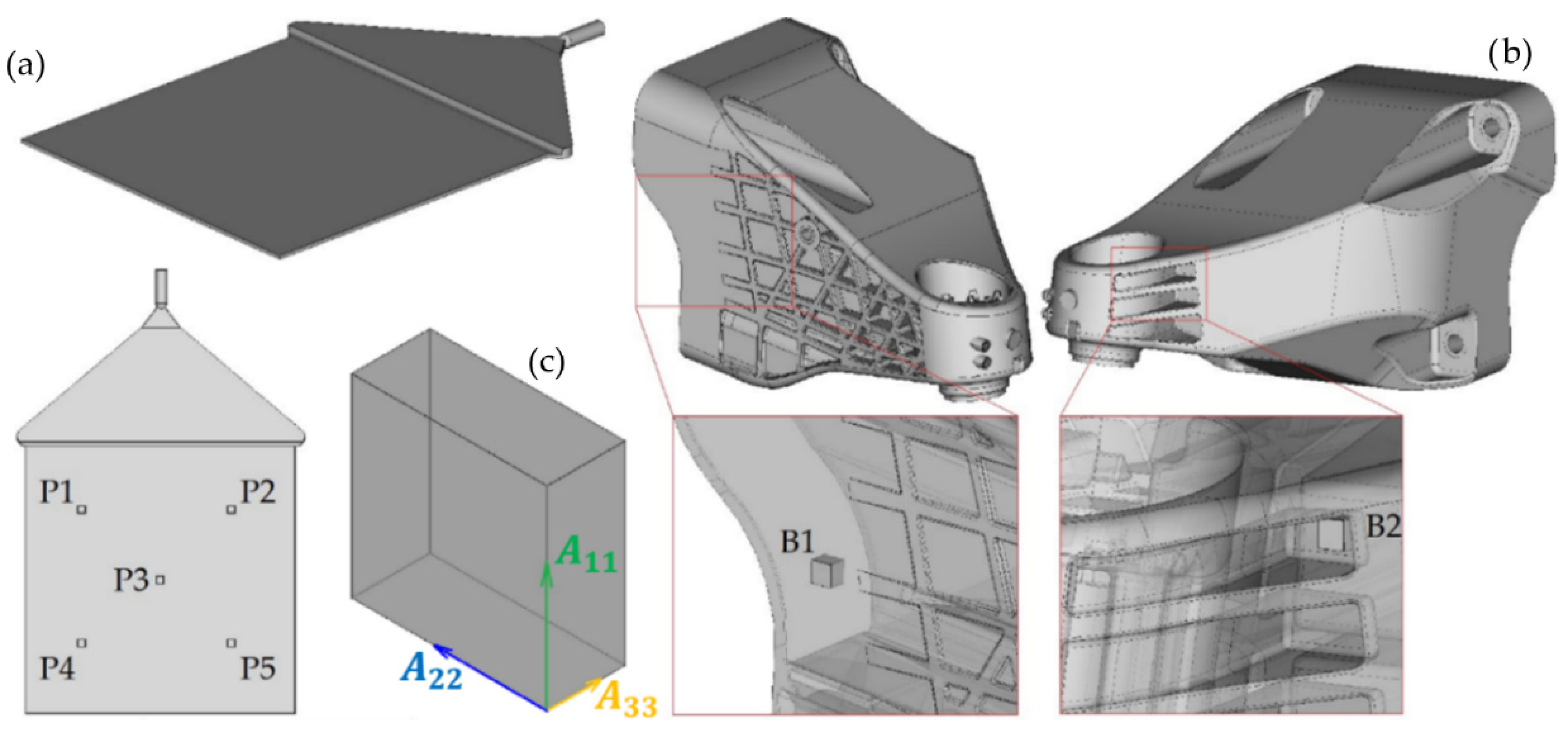 (a)

(b)

P1

P2

P3

P4

P5

(c)

$A_{11}$

$A_{22}$

$A_{33}$

B1

B2