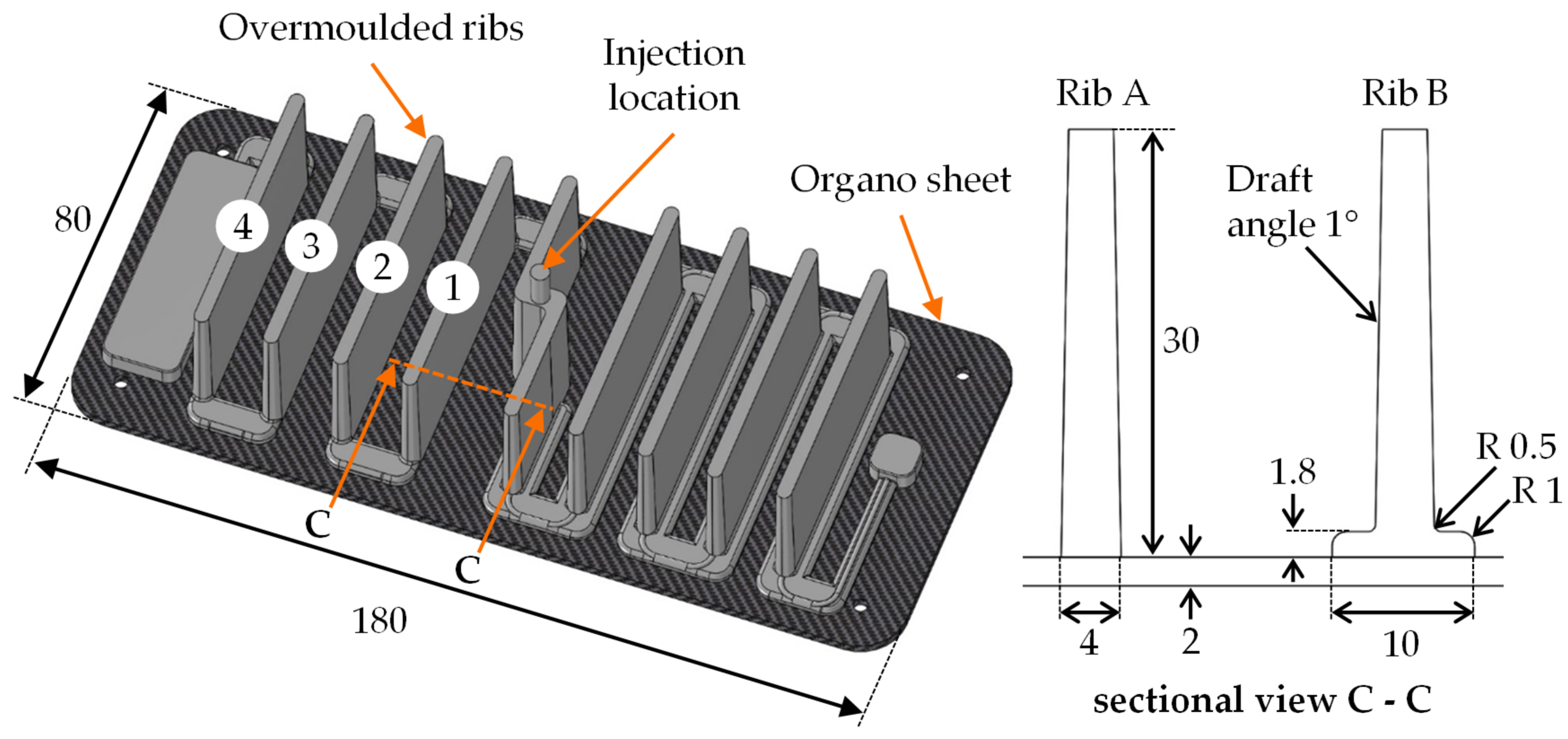 Overmoulded ribs

Injection location

Organo sheet

80

4
3
2
1

C
C

180

Rib A
Rib B

Draft angle 1°

30

1.8

R 0.5
R 1

4
2
10

sectional view C - C