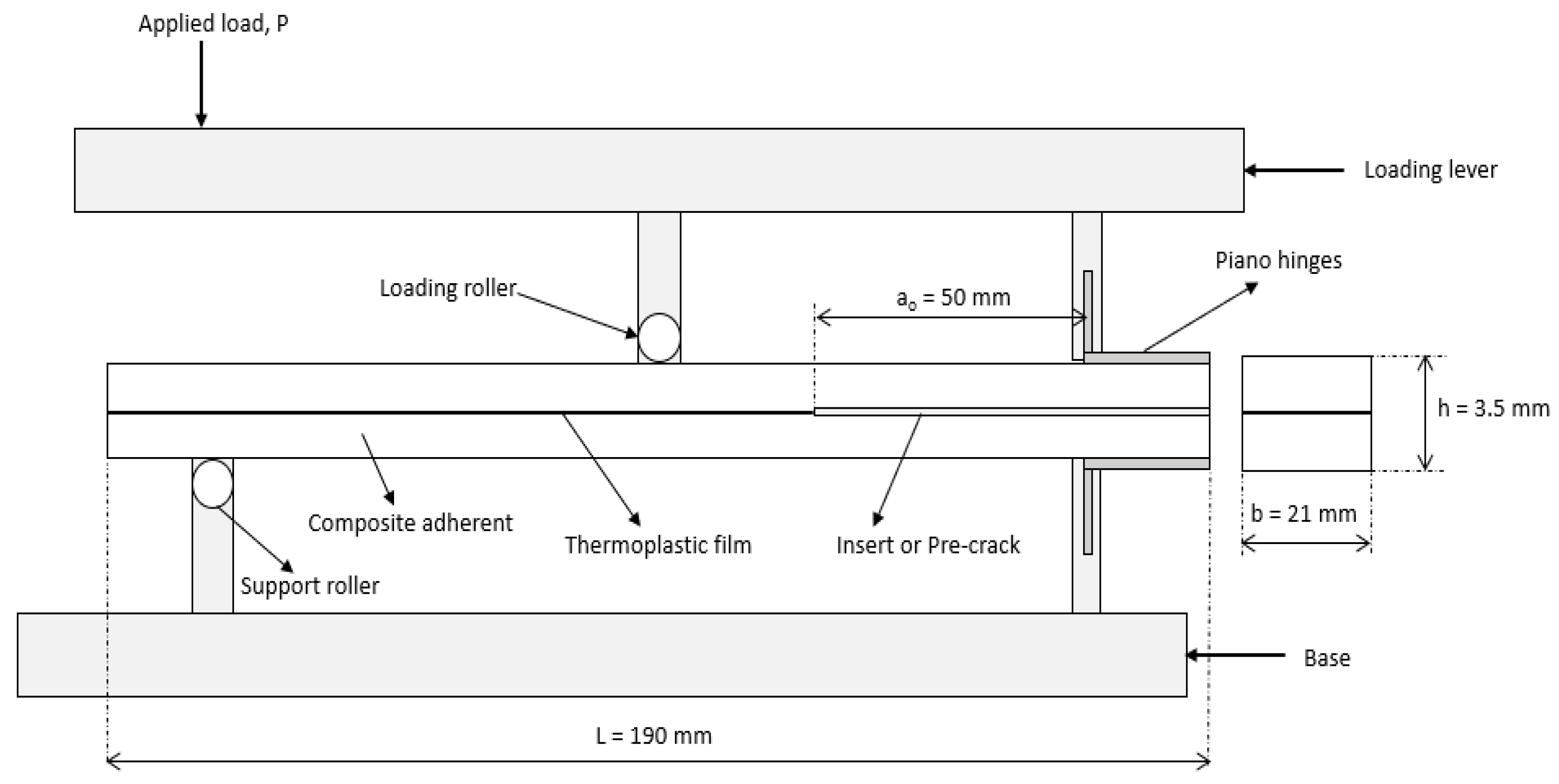 Applied load, P

Loading lever

Piano hinges

Loading roller

$a_o$ = 50 mm

h = 3.5 mm

Composite adherent

Thermoplastic film

Insert or Pre-crack

b = 21 mm

Support roller

Base

L = 190 mm