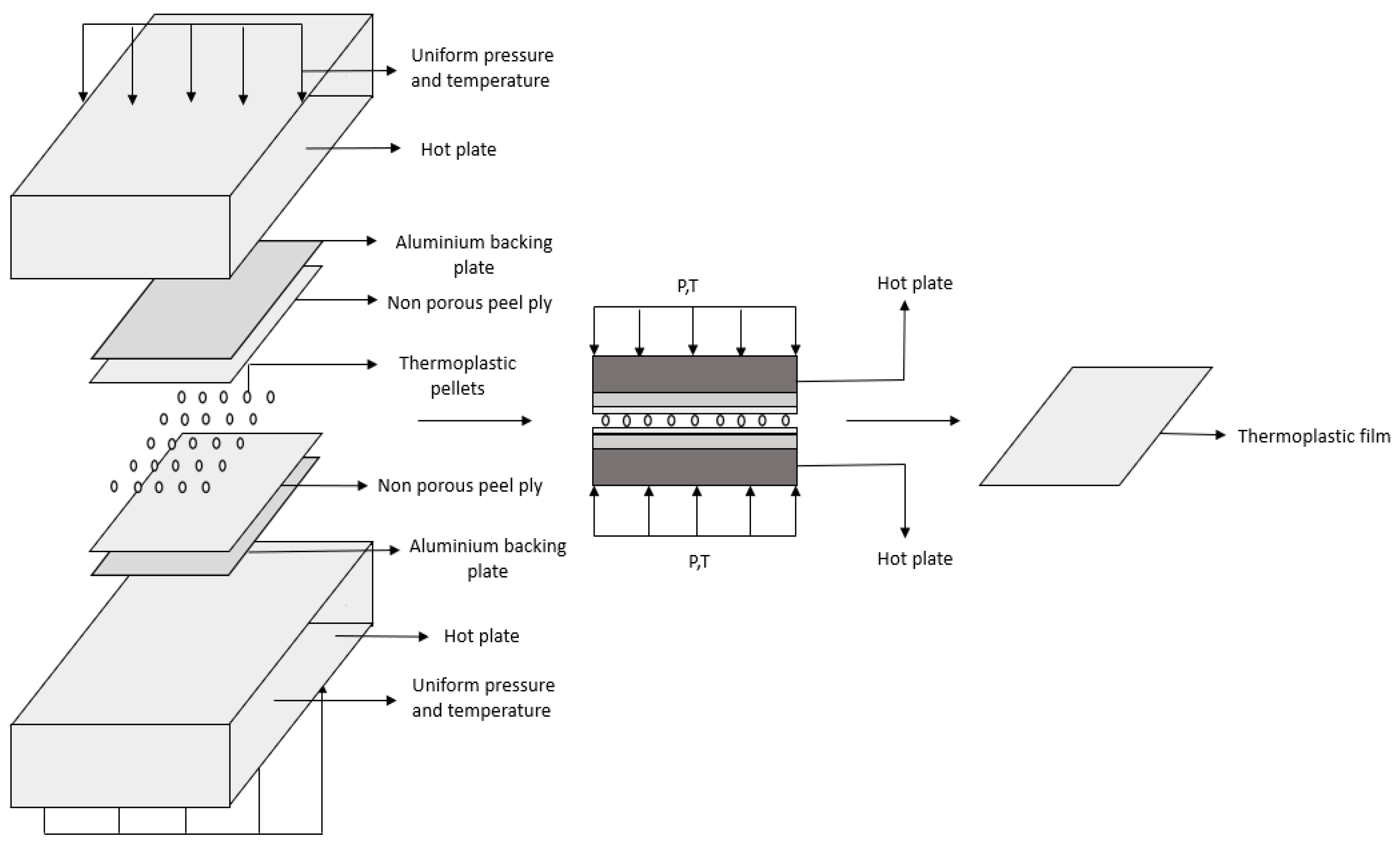 Uniform pressure and temperature

Hot plate

Aluminium backing plate

Non porous peel ply

Thermoplastic pellets

Non porous peel ply

Aluminium backing plate

Hot plate

Uniform pressure and temperature

P,T

Hot plate

Hot plate

P,T

Thermoplastic film