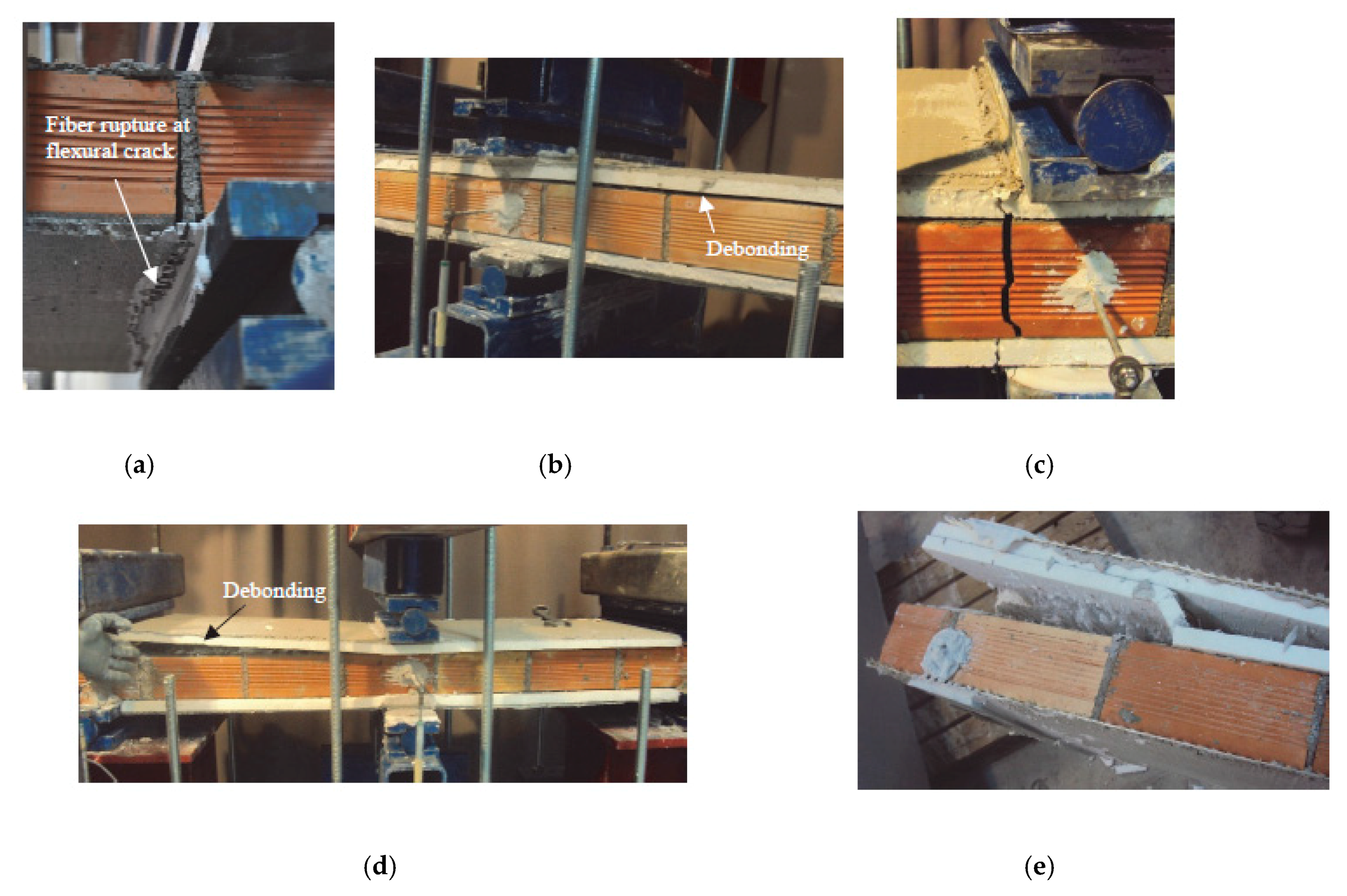 Fiber rupture at flexural crack

Debonding

(a)

(b)

(c)

Debonding

(d)

(e)