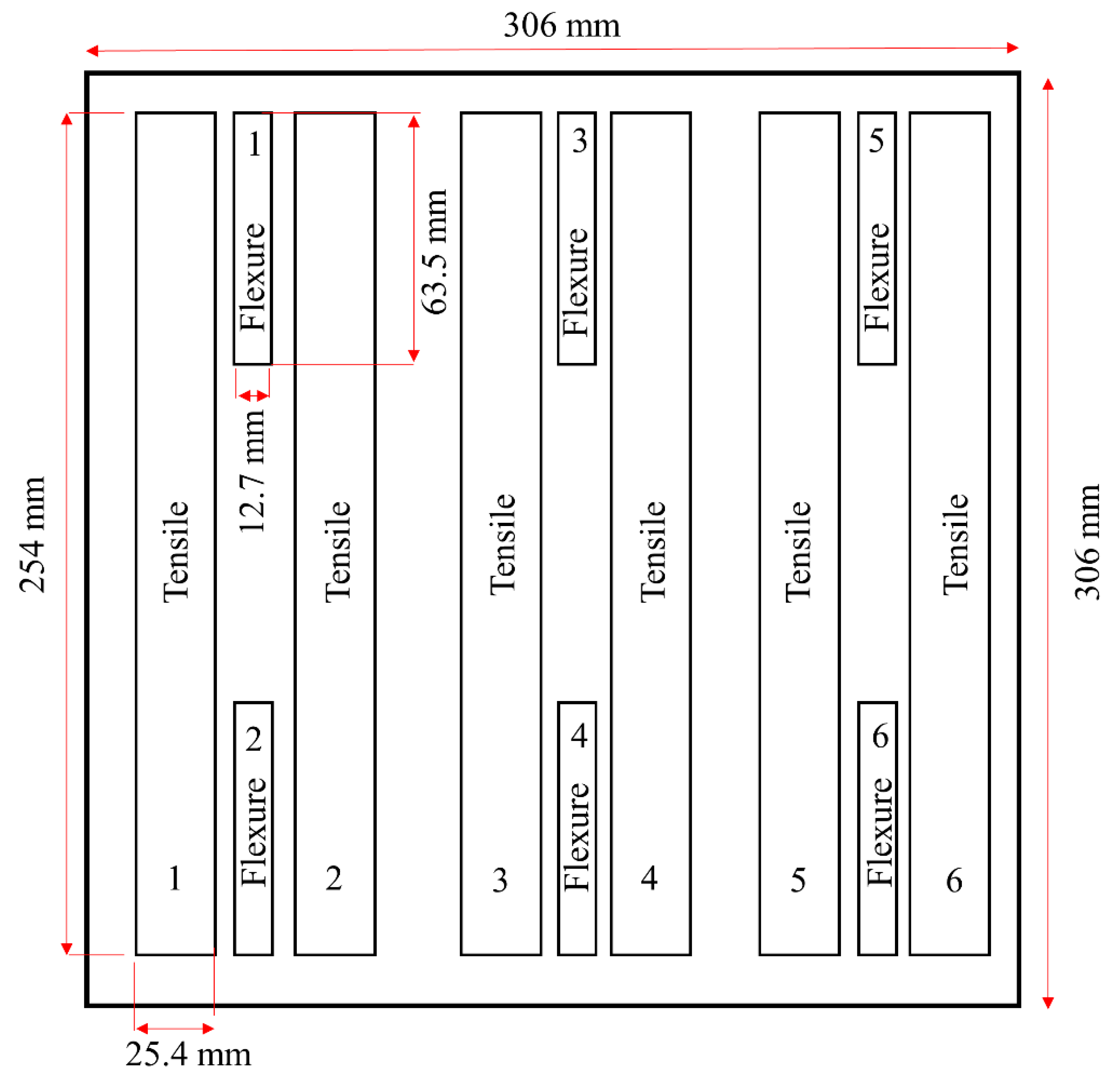 306 mm

254 mm

Tensile

1

Flexure 1

12.7 mm

Flexure 2

Tensile

2

63.5 mm

Tensile

3

Flexure 3

Flexure 4

Tensile

4

Tensile

5

Flexure 5

Flexure 6

Tensile

6

306 mm

25.4 mm