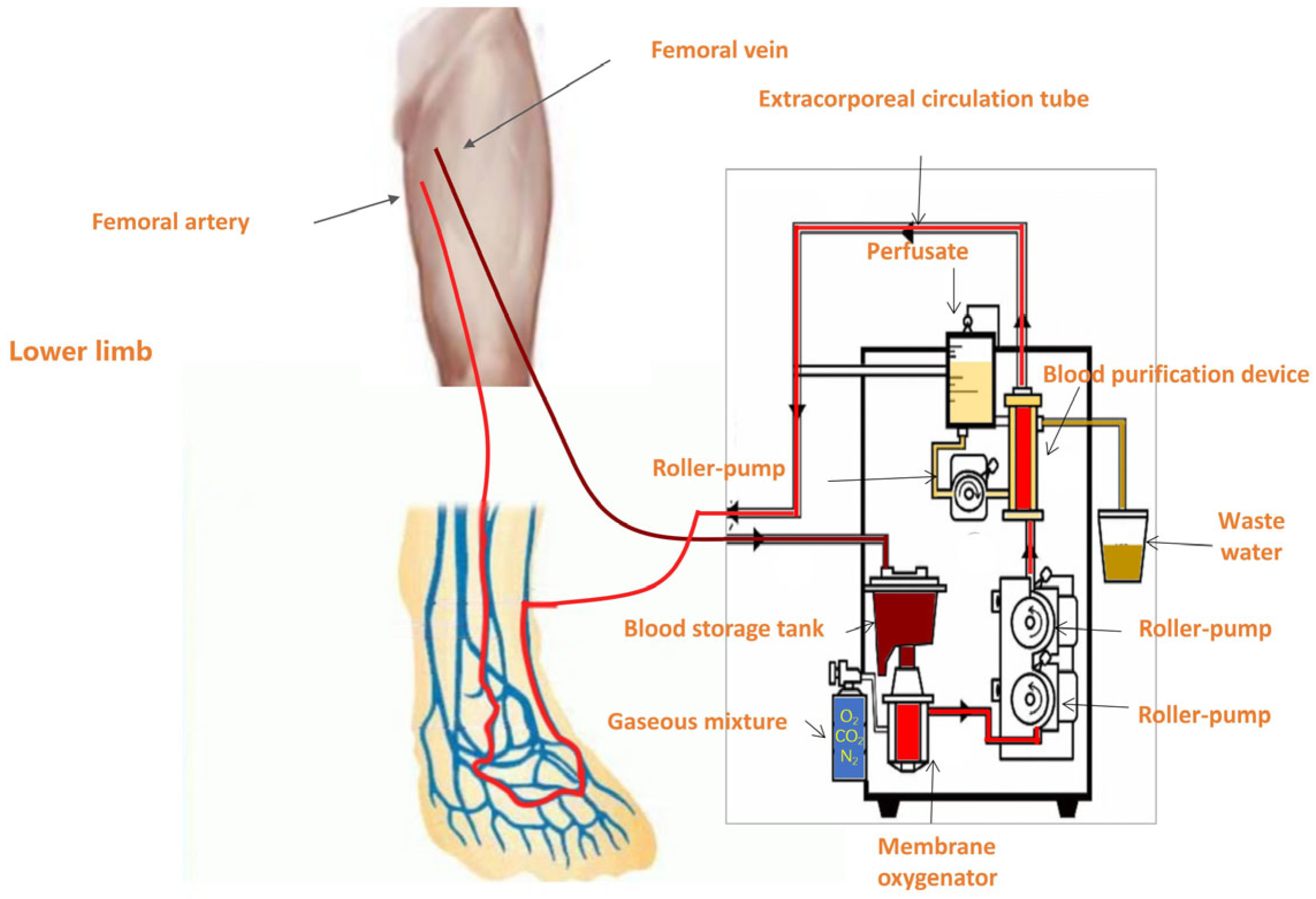 Femoral vein

Extracorporeal circulation tube

Femoral artery

Perfusate

Lower limb

Blood purification device

Roller-pump

Waste water

Blood storage tank

Roller-pump

Gaseous mixture

$O_2$
$CO_2$
$N_2$

Roller-pump

Membrane oxygenator