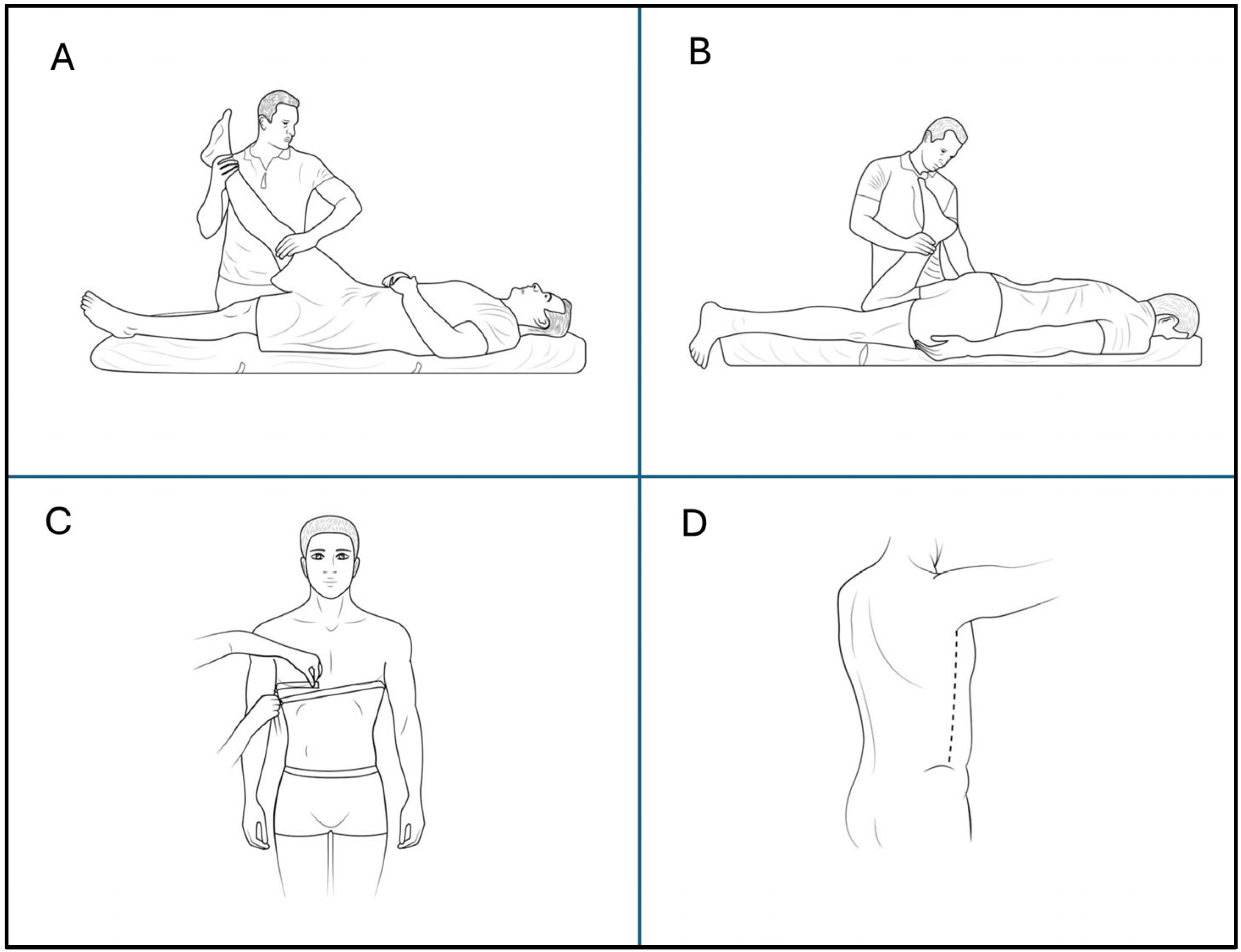 A

B

C

D