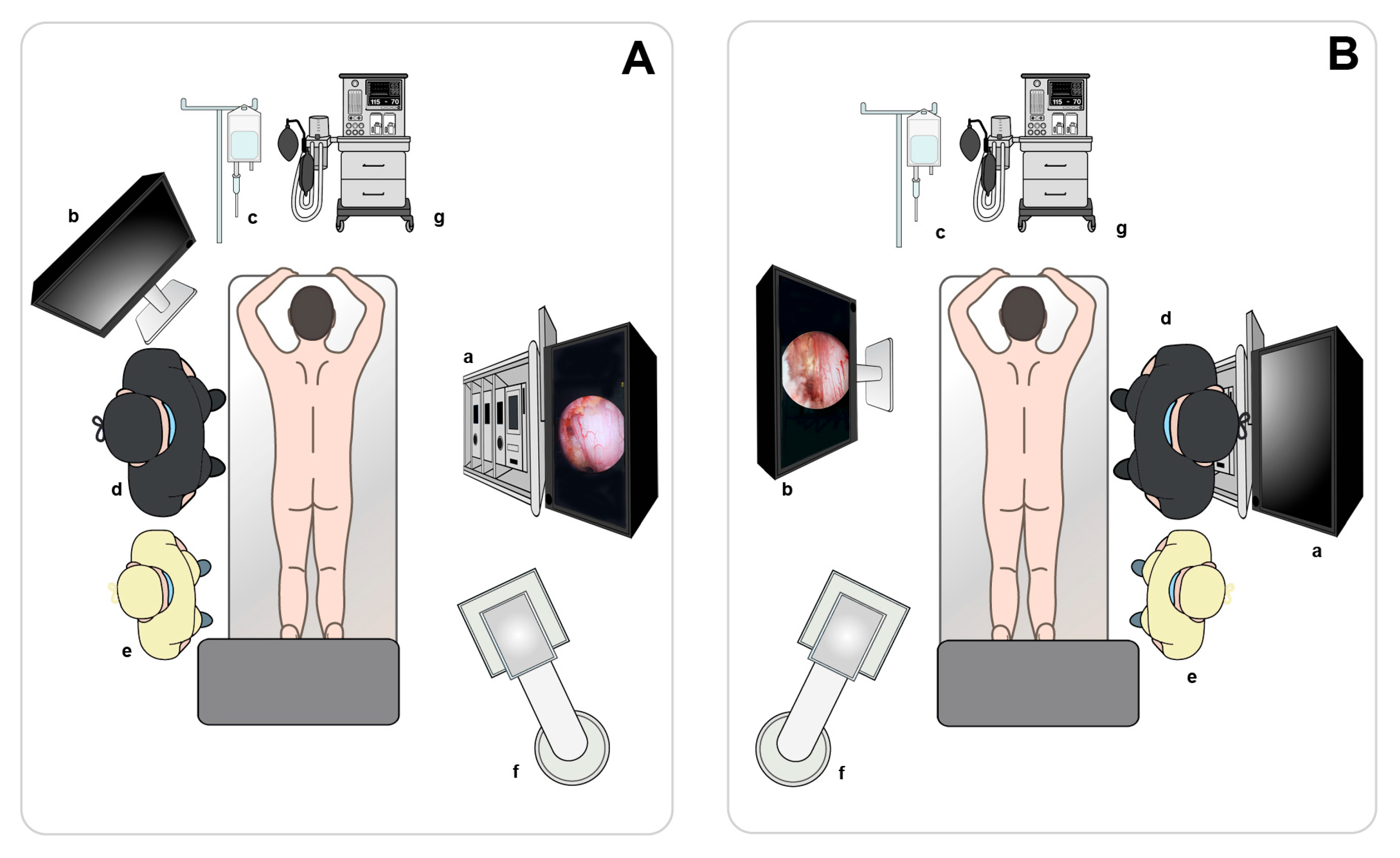 A

115 - 70

b

c

g

a

d

e

f

B

115 - 70

c

g

d

b

a

e

f