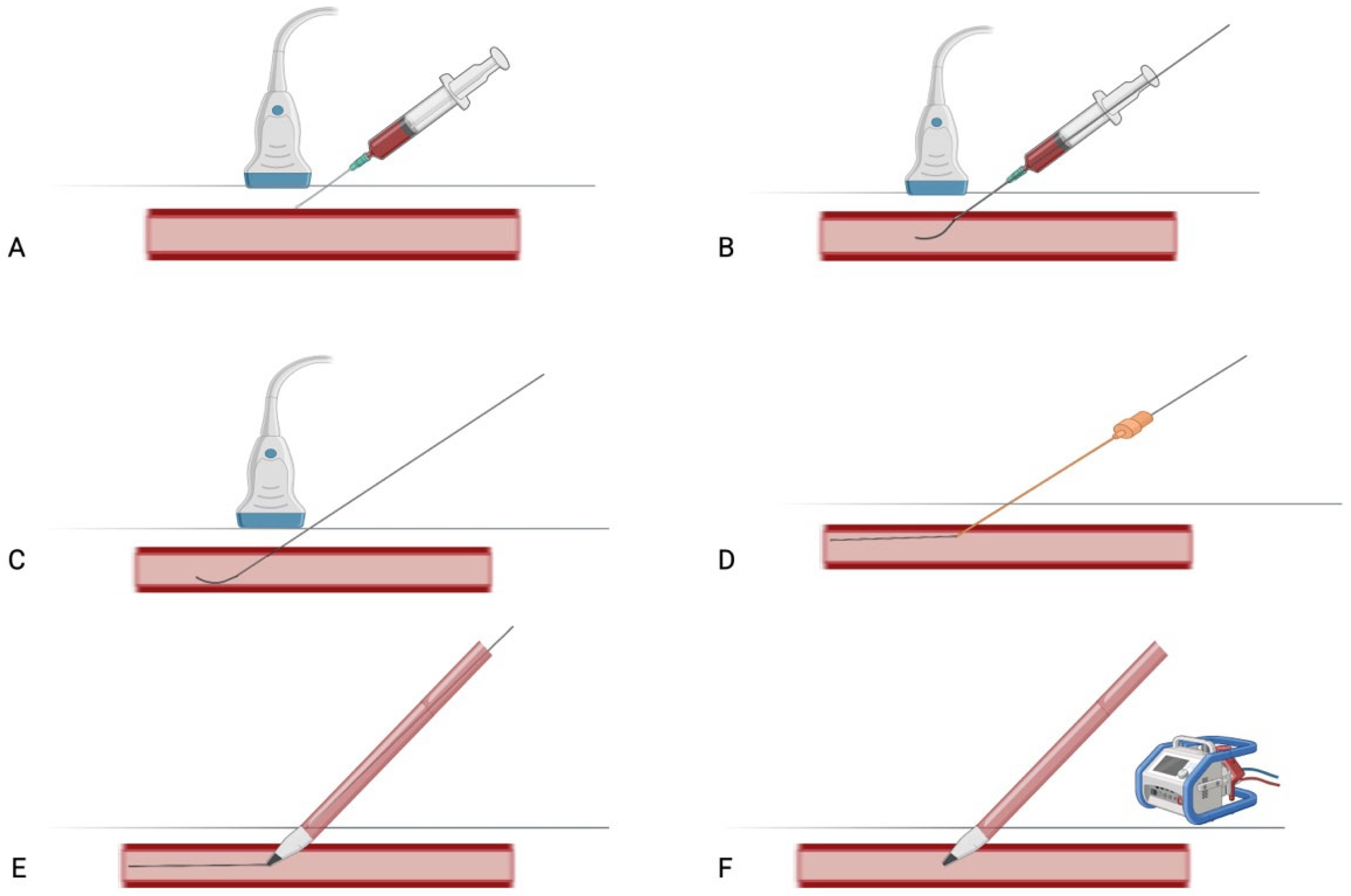 A

B

C

D

E

F