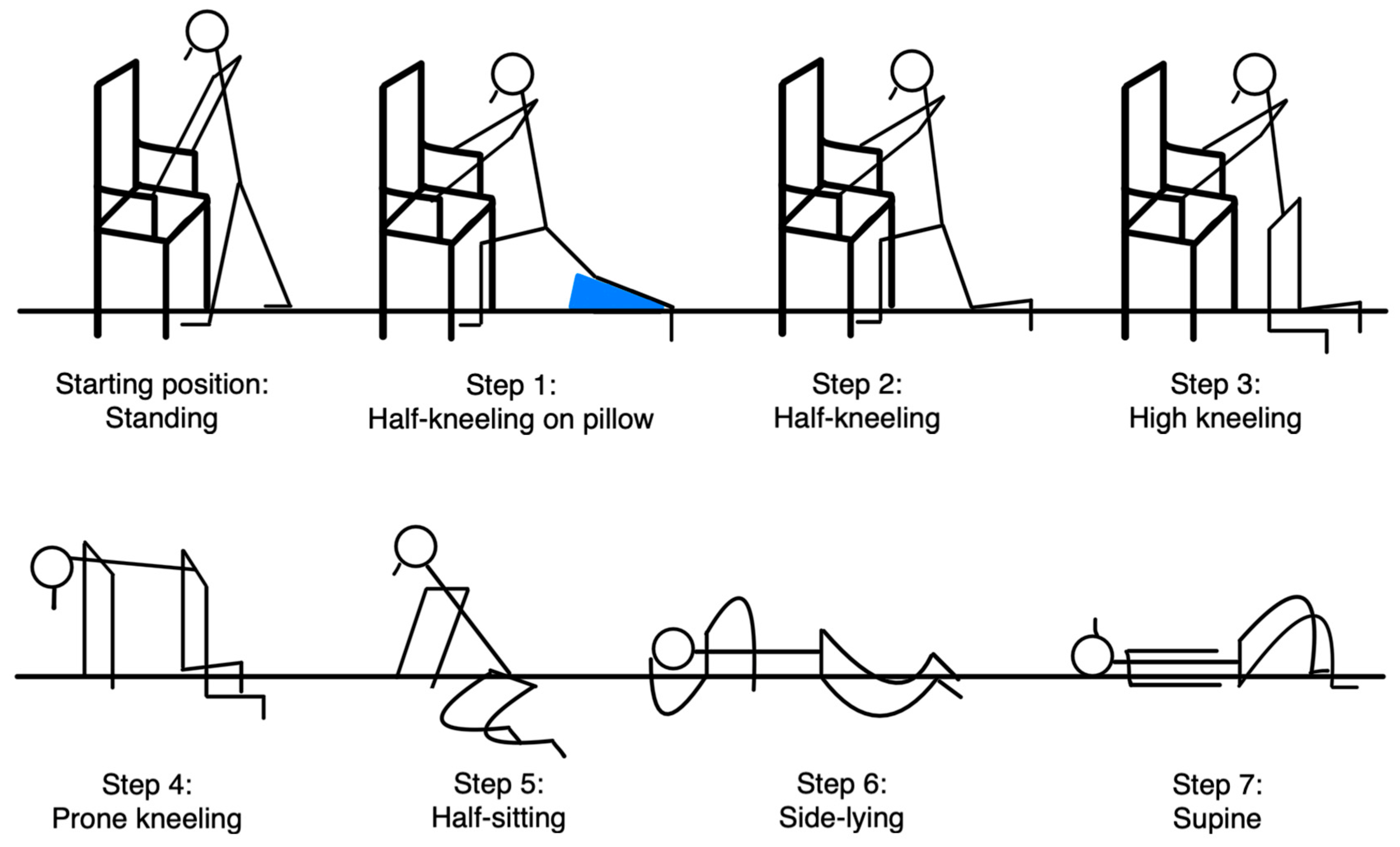 Starting position:
Standing

Step 1:
Half-kneeling on pillow

Step 2:
Half-kneeling

Step 3:
High kneeling

Step 4:
Prone kneeling

Step 5:
Half-sitting

Step 6:
Side-lying

Step 7:
Supine