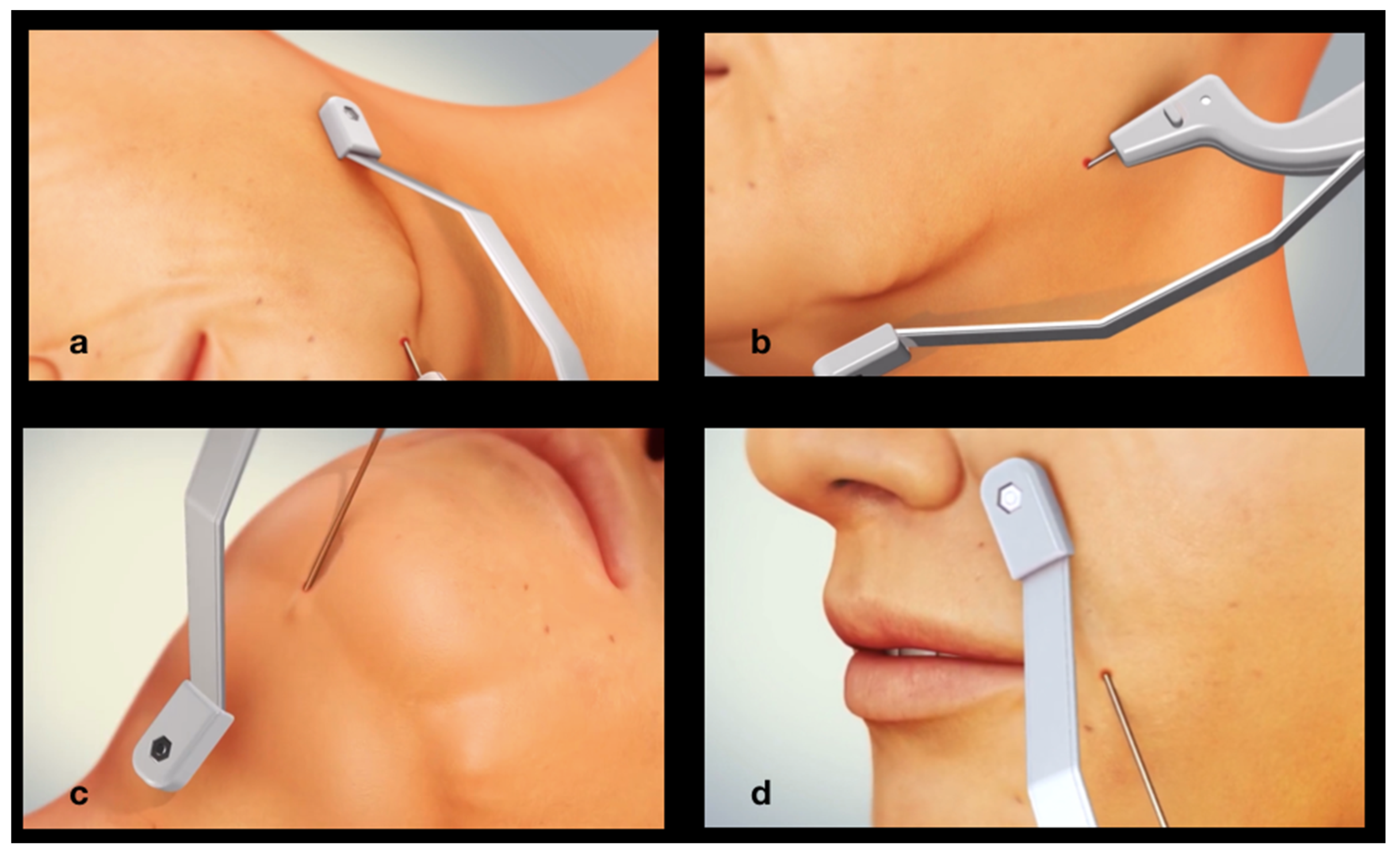 a

b

c

d