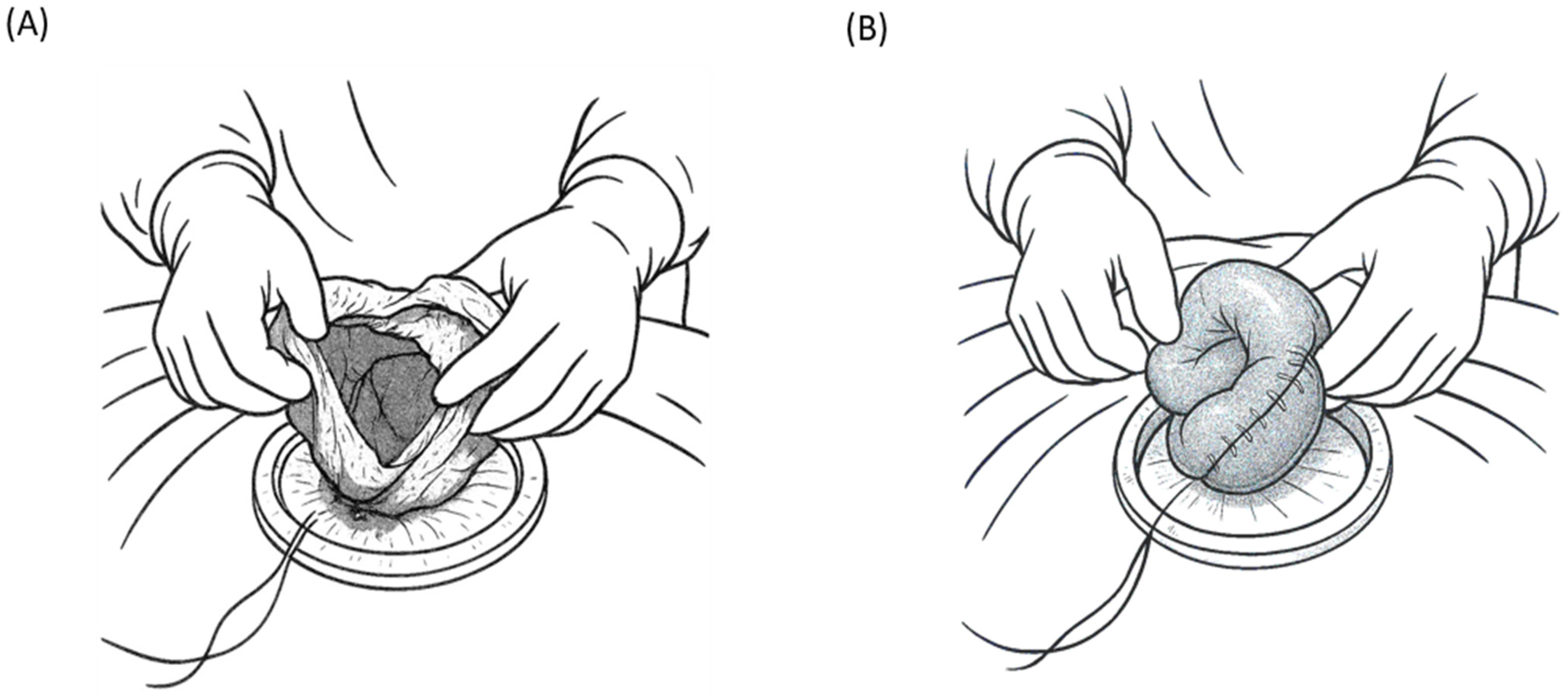 (A)

(B)