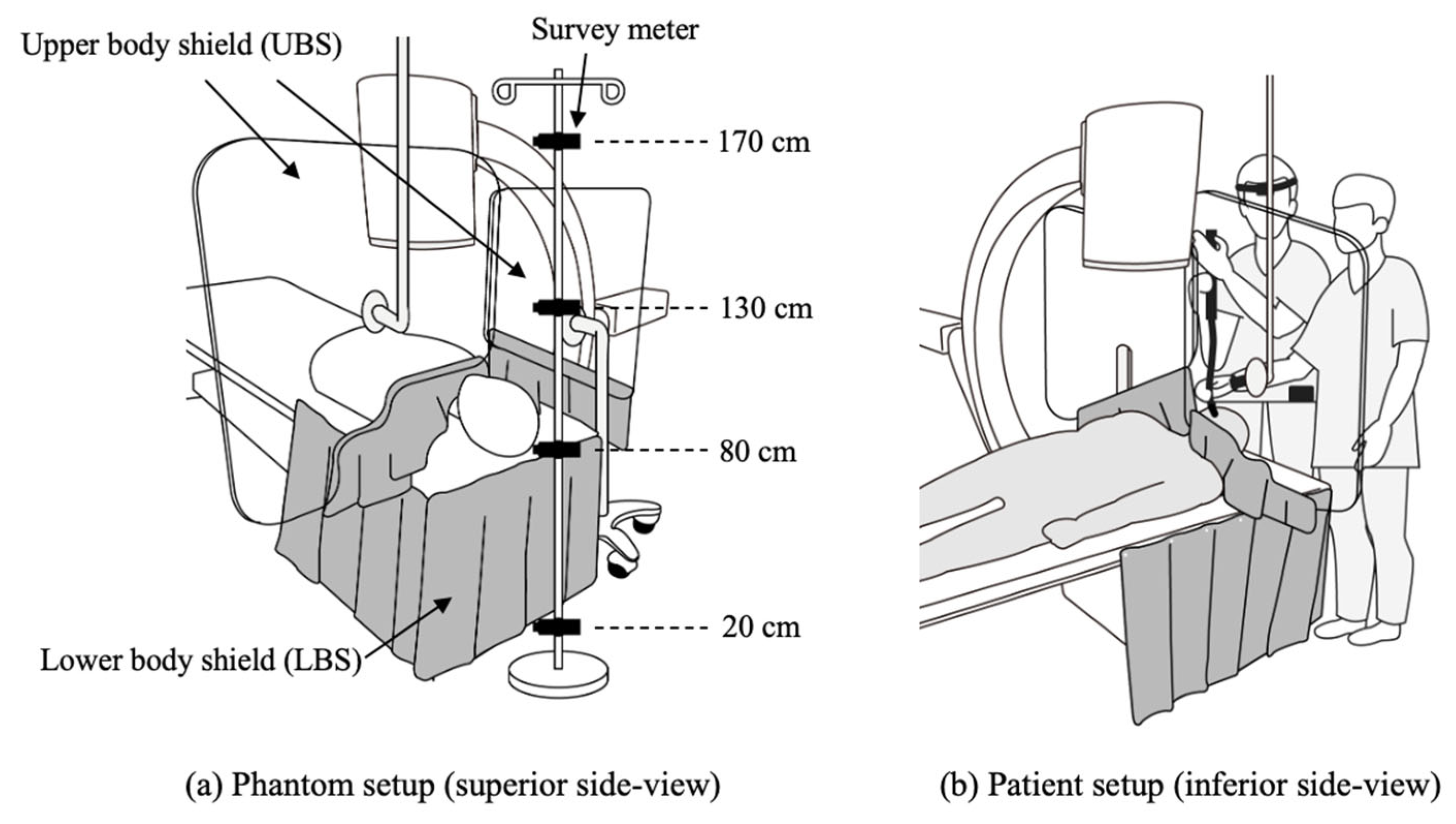 Upper body shield (UBS)

Survey meter

170 cm

130 cm

80 cm

20 cm

Lower body shield (LBS)

(a) Phantom setup (superior side-view)

(b) Patient setup (inferior side-view)