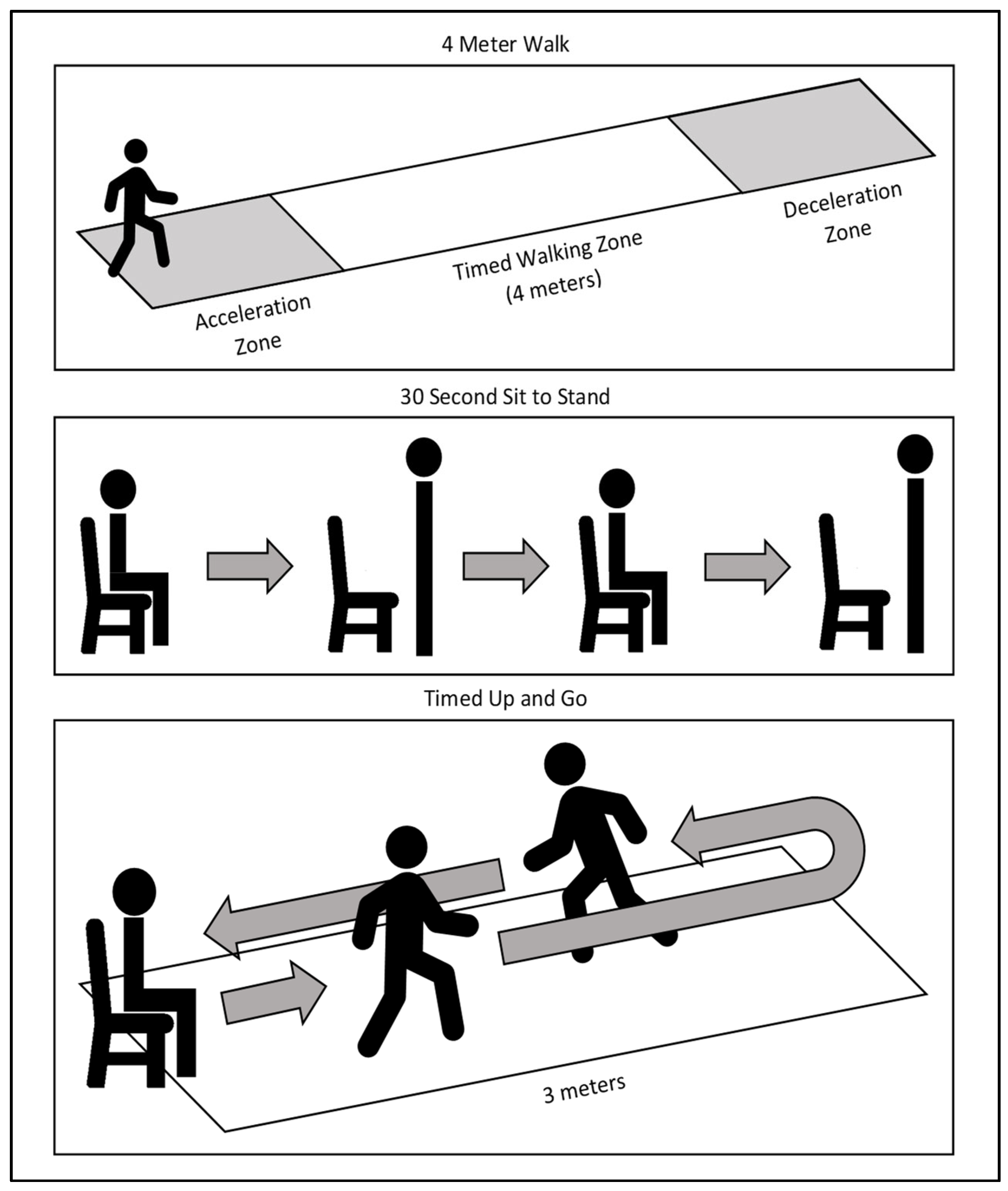 4 Meter Walk

Acceleration Zone

Timed Walking Zone (4 meters)

Deceleration Zone

30 Second Sit to Stand

Timed Up and Go

3 meters