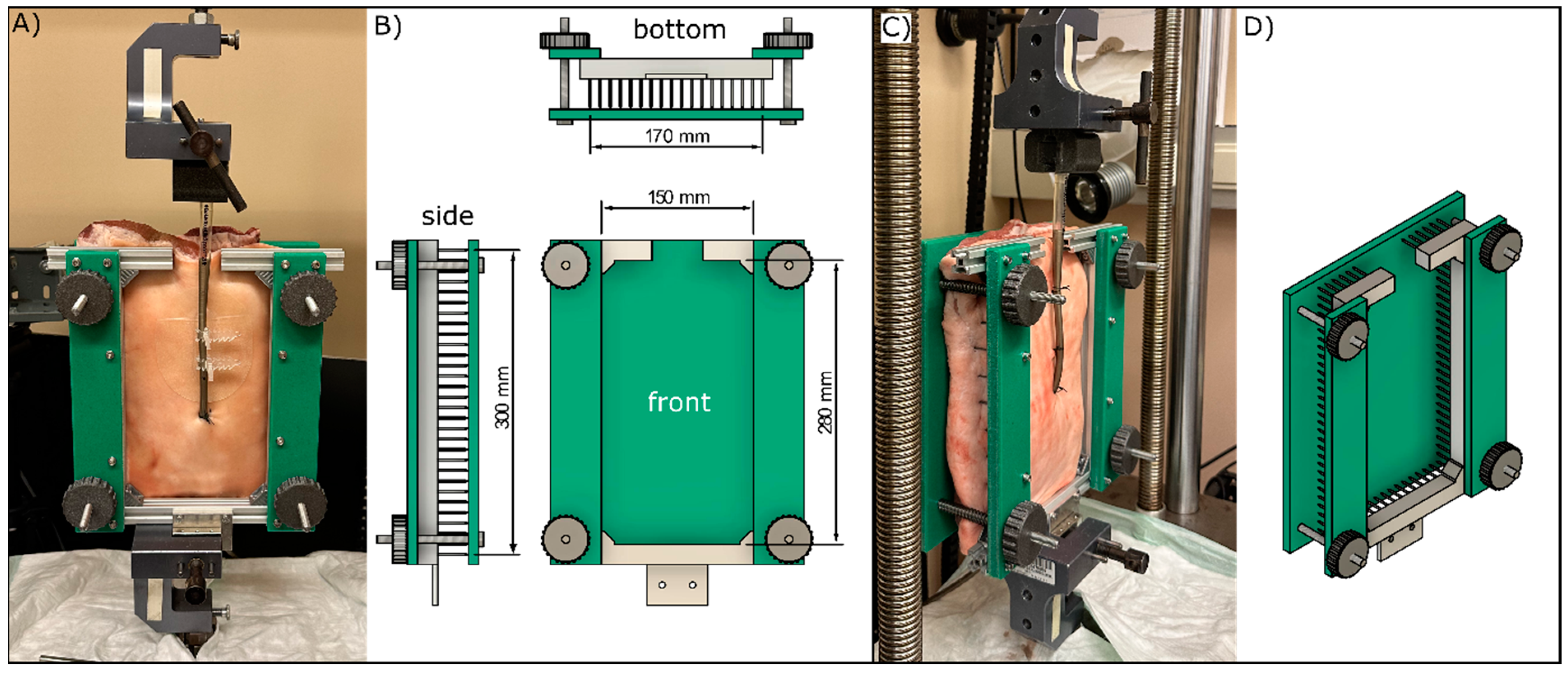 A)

B)

bottom

170 mm

side

150 mm

300 mm

front

280 mm

C)

D)