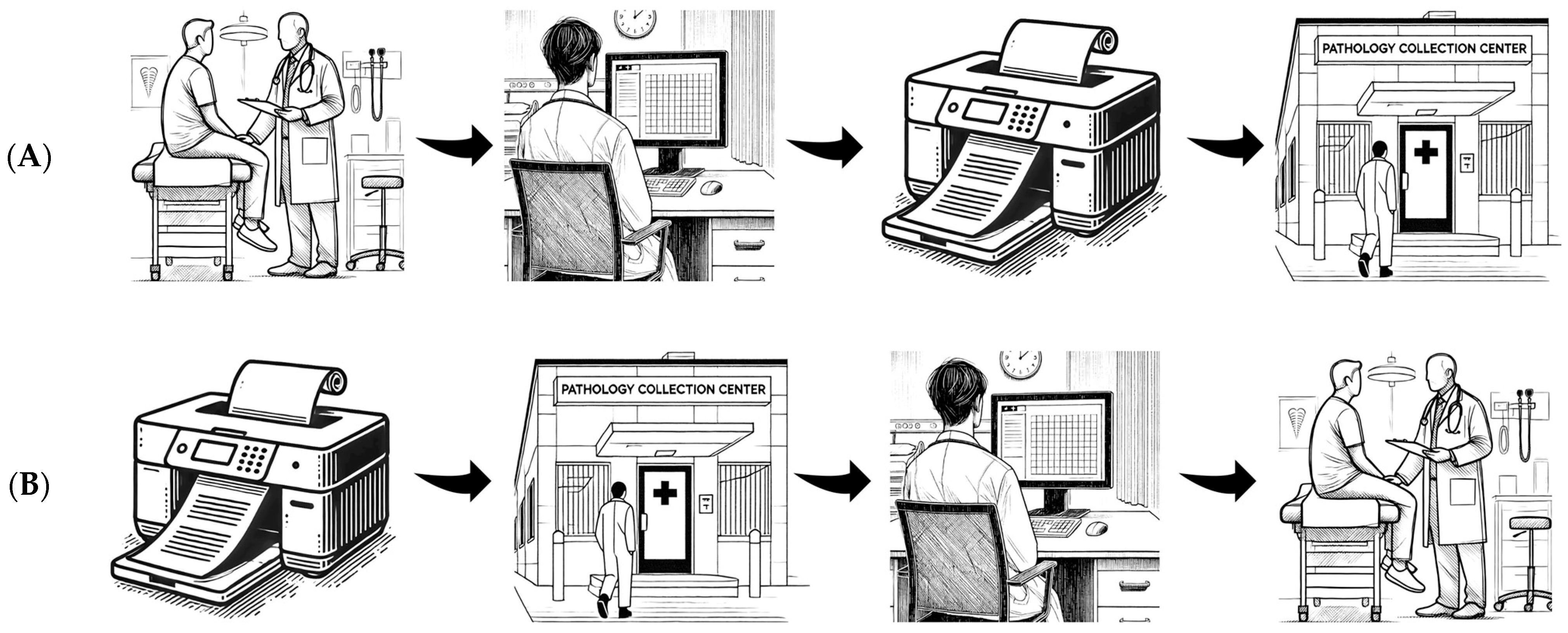 (A)

PATHOLOGY COLLECTION CENTER

(B)

PATHOLOGY COLLECTION CENTER