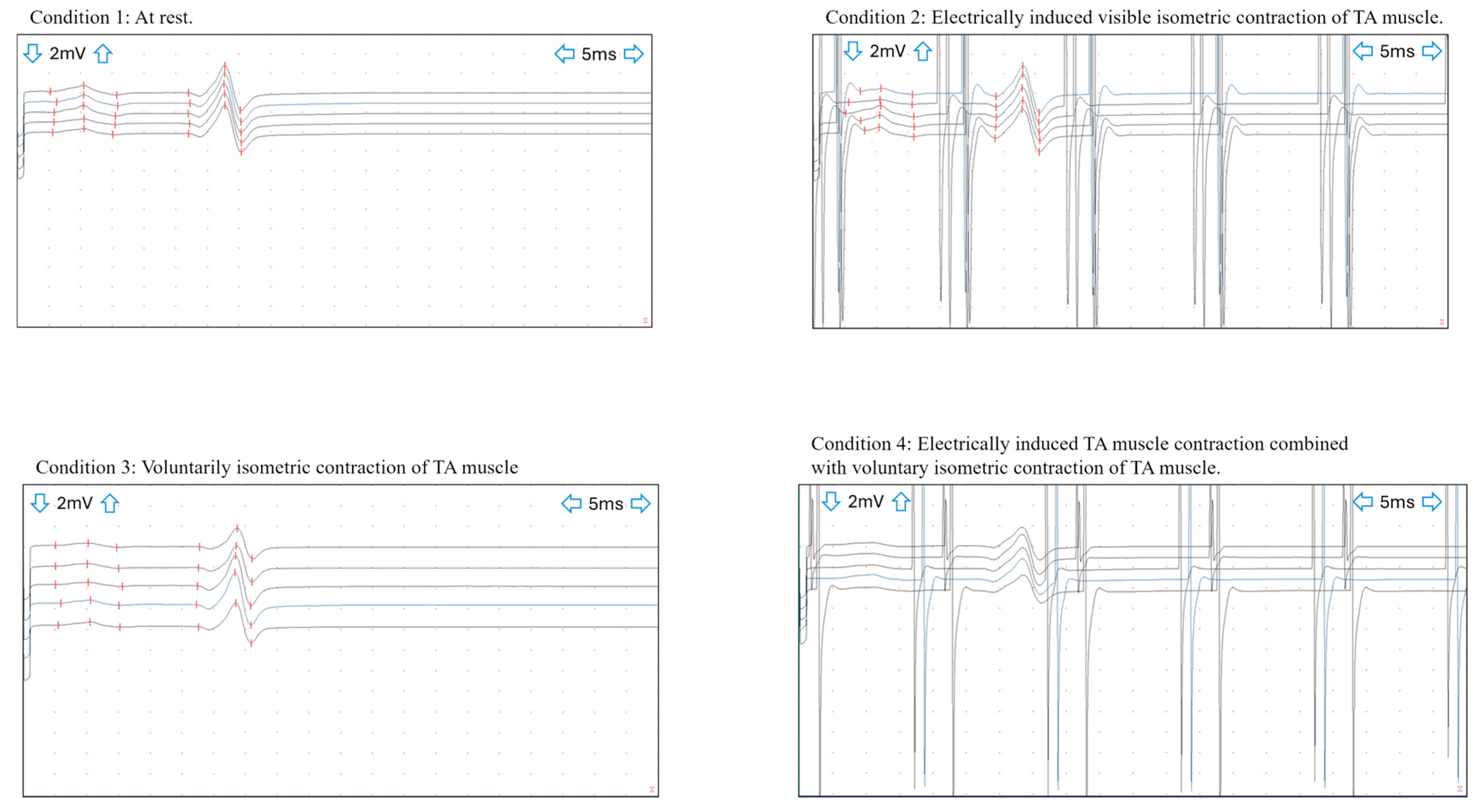 Condition 1: At rest.

2mV

5ms

Condition 2: Electrically induced visible isometric contraction of TA muscle.

2mV

5ms

Condition 3: Voluntarily isometric contraction of TA muscle

2mV

5ms

Condition 4: Electrically induced TA muscle contraction combined with voluntary isometric contraction of TA muscle.

2mV

5ms