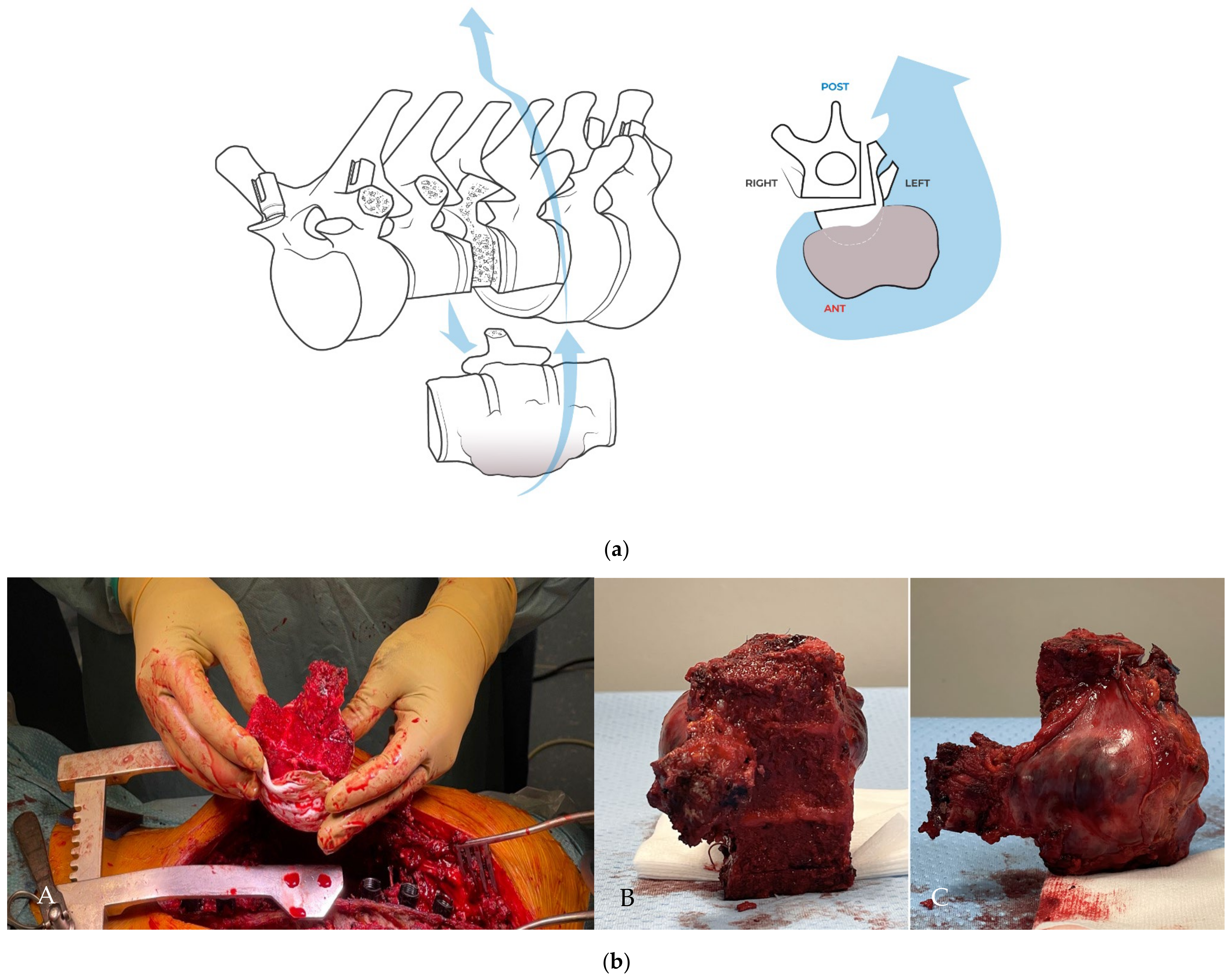 POST

RIGHT

LEFT

ANT

(a)

A

B

C

(b)