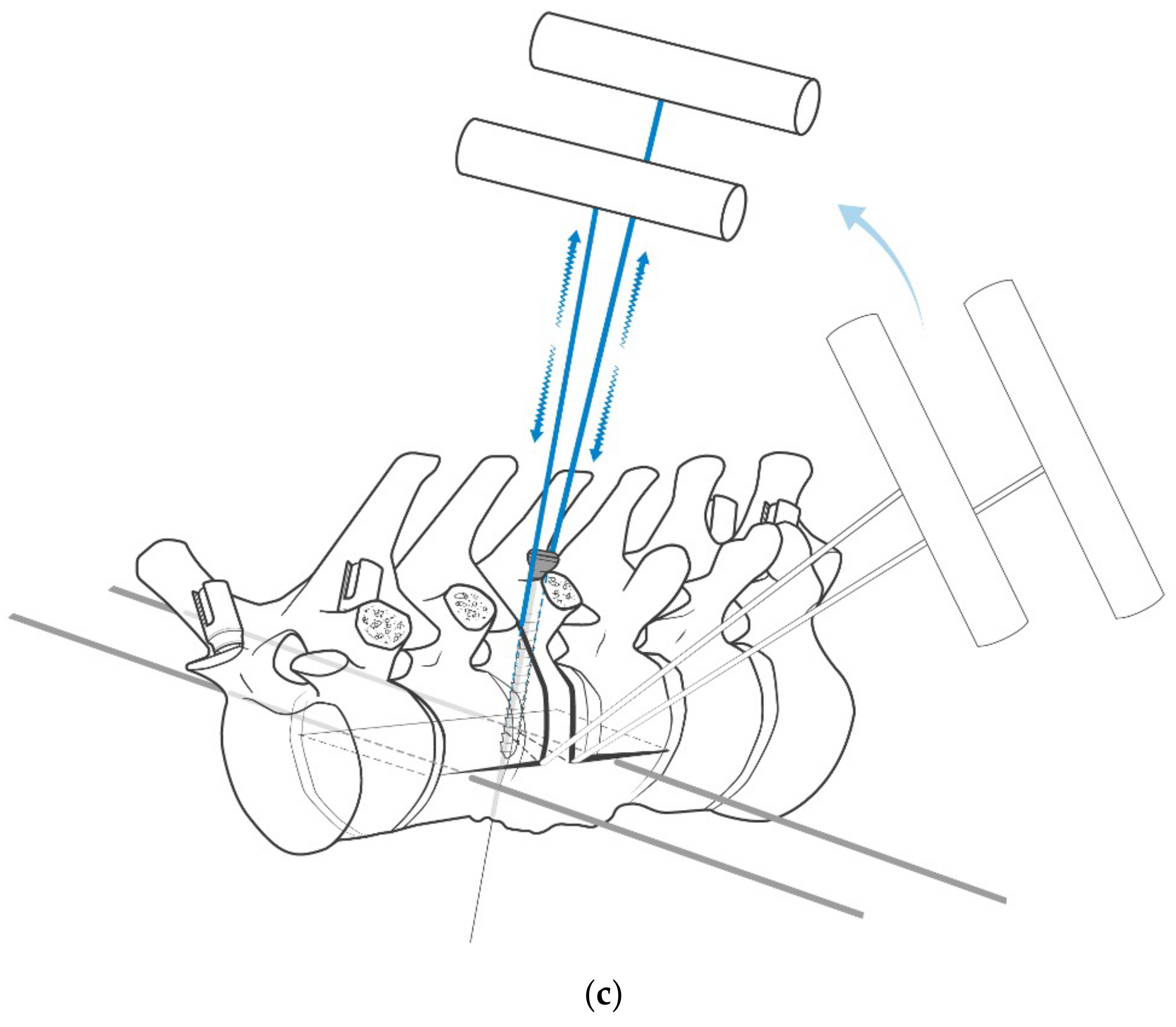 (c)