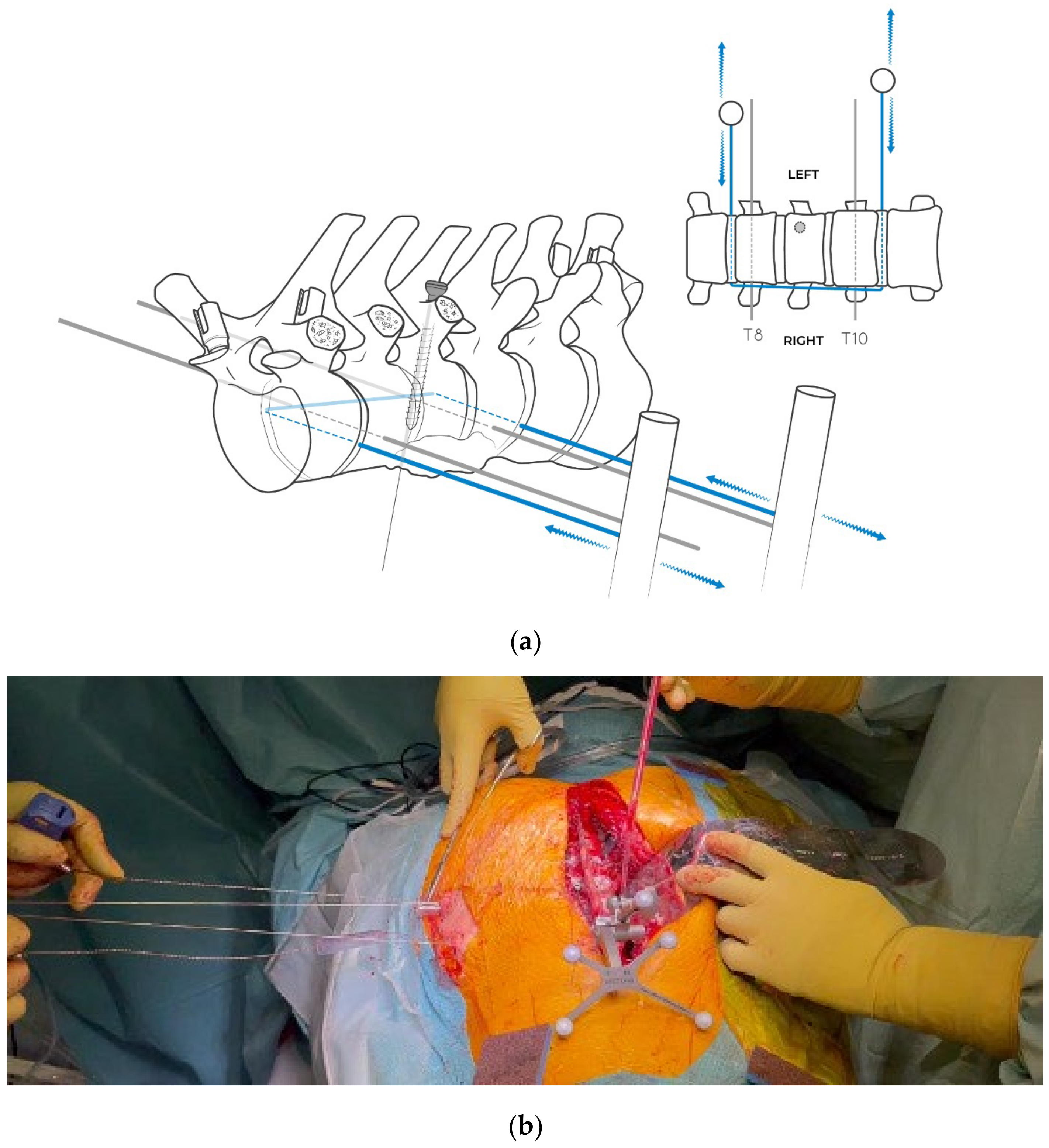 LEFT

T8

RIGHT

T10

(a)

(b)