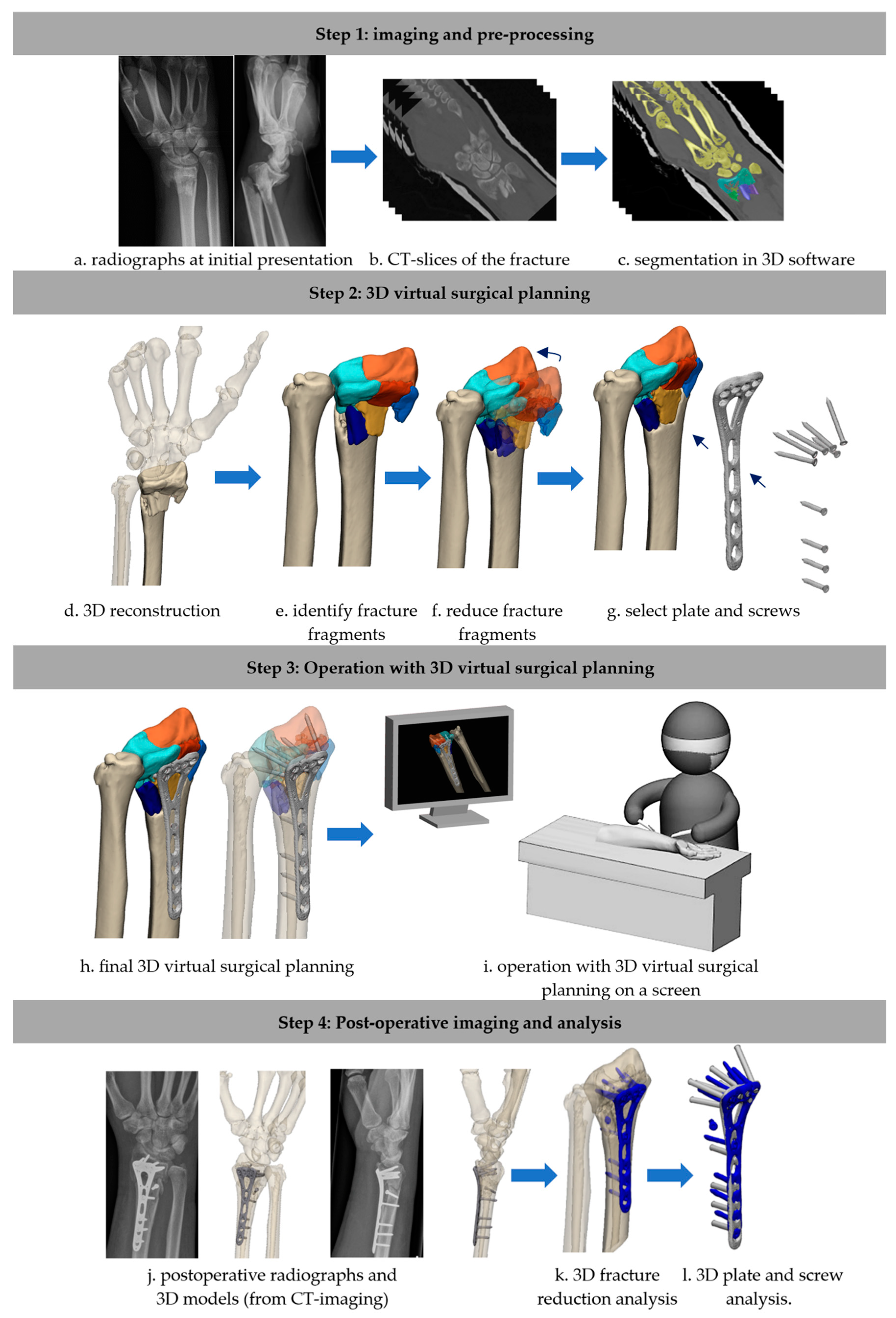 Step 1: imaging and pre-processing

a. radiographs at initial presentation

b. CT-slices of the fracture

c. segmentation in 3D software

Step 2: 3D virtual surgical planning

d. 3D reconstruction

e. identify fracture fragments

f. reduce fracture fragments

g. select plate and screws

Step 3: Operation with 3D virtual surgical planning

h. final 3D virtual surgical planning

i. operation with 3D virtual surgical planning on a screen

Step 4: Post-operative imaging and analysis

j. postoperative radiographs and 3D models (from CT-imaging)

k. 3D fracture reduction analysis

l. 3D plate and screw analysis.