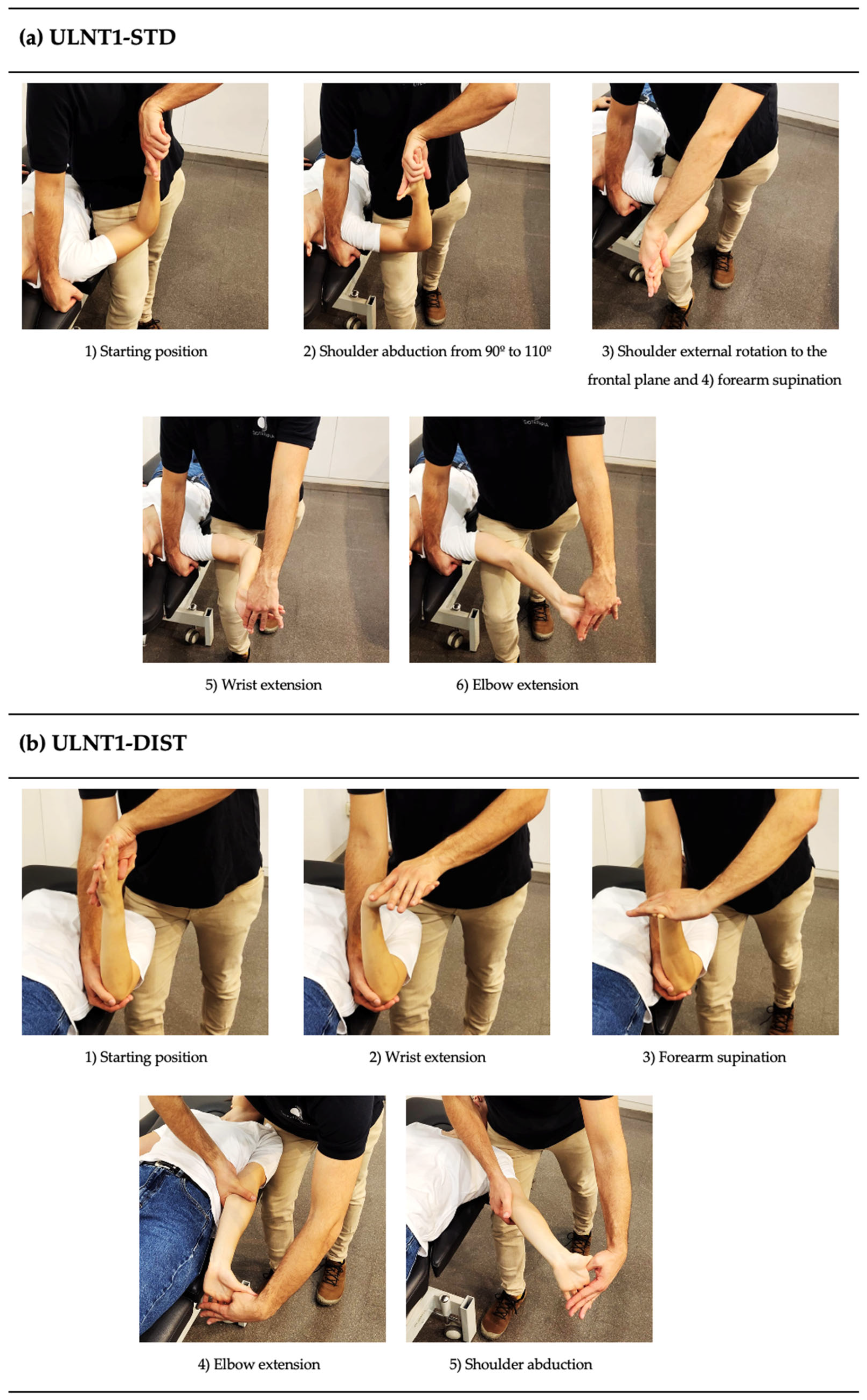 (a) ULNT1-STD

1) Starting position

2) Shoulder abduction from 90º to 110º

3) Shoulder external rotation to the frontal plane and 4) forearm supination

5) Wrist extension

6) Elbow extension

(b) ULNT1-DIST

1) Starting position

2) Wrist extension

3) Forearm supination

4) Elbow extension

5) Shoulder abduction