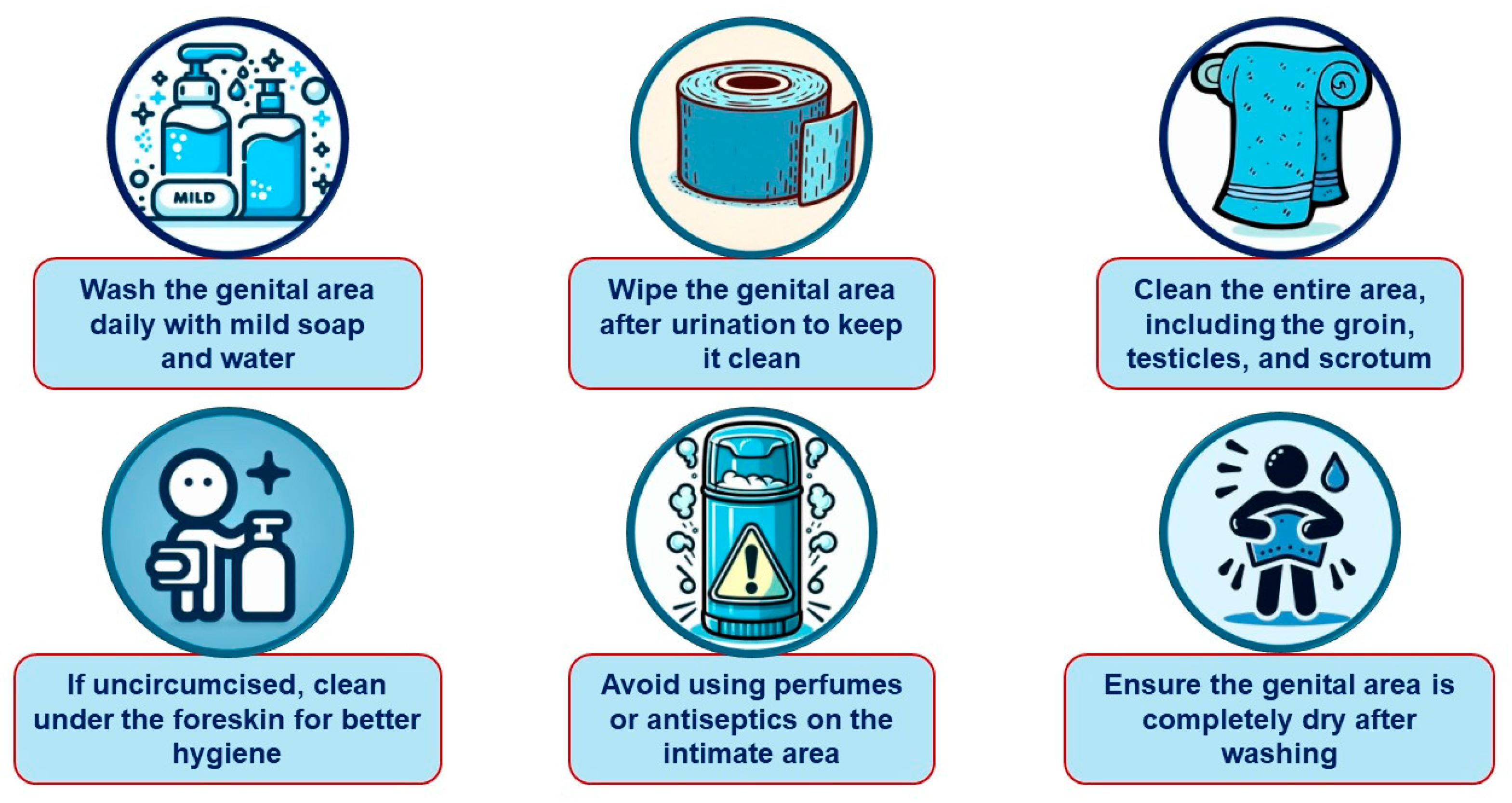 MILD

Wash the genital area daily with mild soap and water

Wipe the genital area after urination to keep it clean

Clean the entire area, including the groin, testicles, and scrotum

If uncircumcised, clean under the foreskin for better hygiene

Avoid using perfumes or antiseptics on the intimate area

Ensure the genital area is completely dry after washing