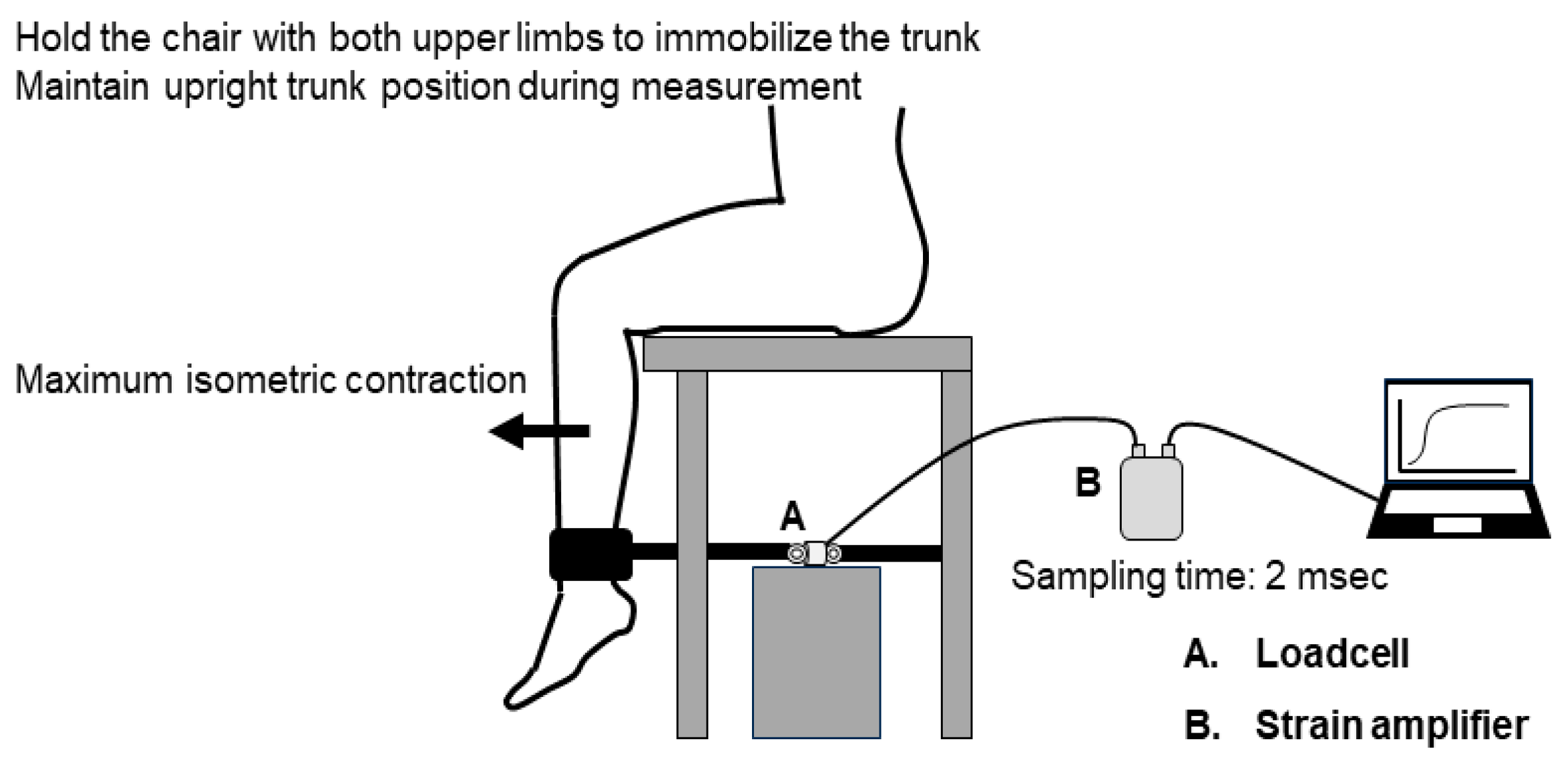 Hold the chair with both upper limbs to immobilize the trunk
Maintain upright trunk position during measurement

Maximum isometric contraction

A

B

Sampling time: 2 msec

A. Loadcell

B. Strain amplifier