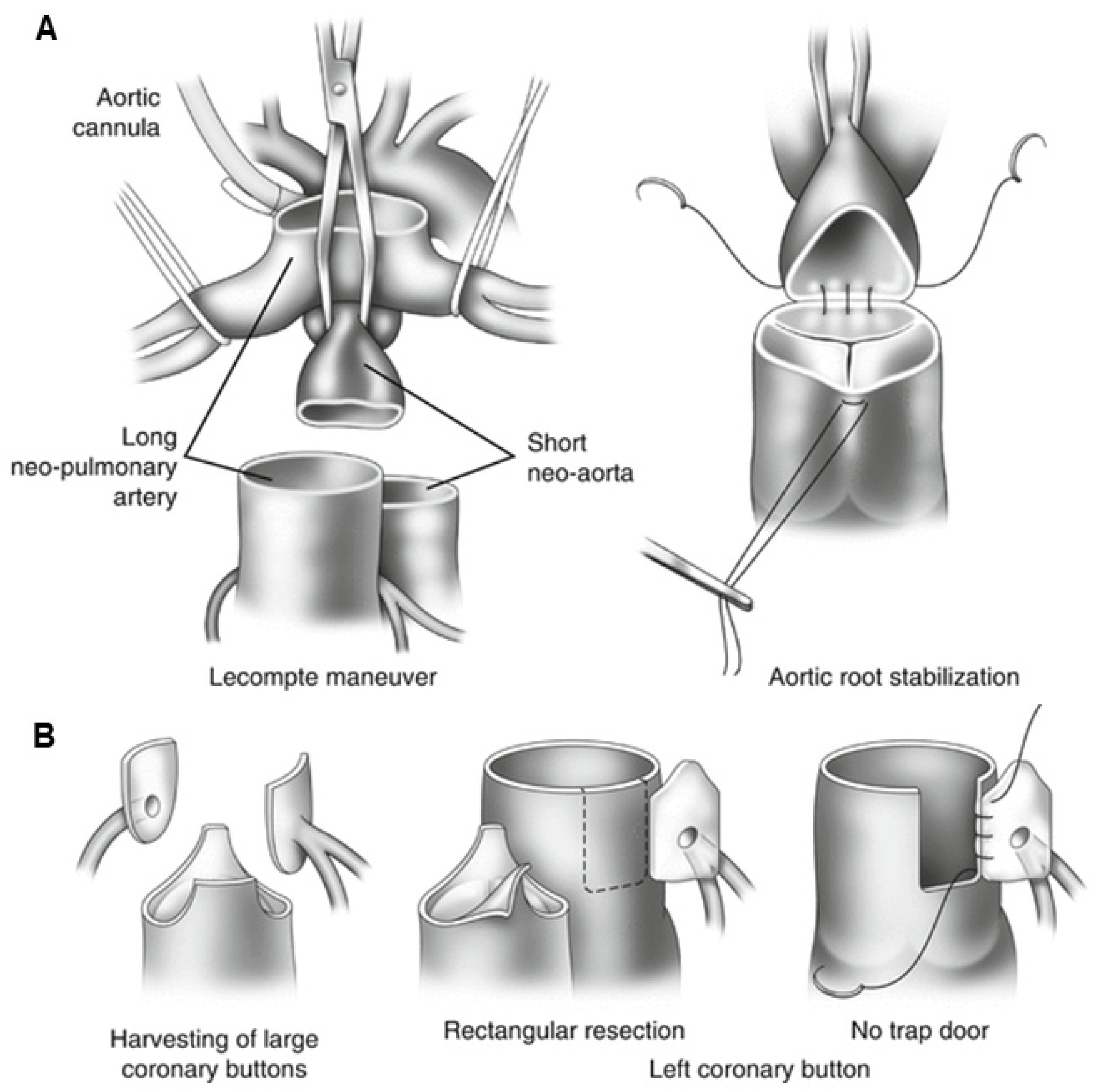 A

Aortic cannula

Long neo-pulmonary artery

Short neo-aorta

Lecompte maneuver

Aortic root stabilization

B

Harvesting of large coronary buttons

Rectangular resection

No trap door

Left coronary button